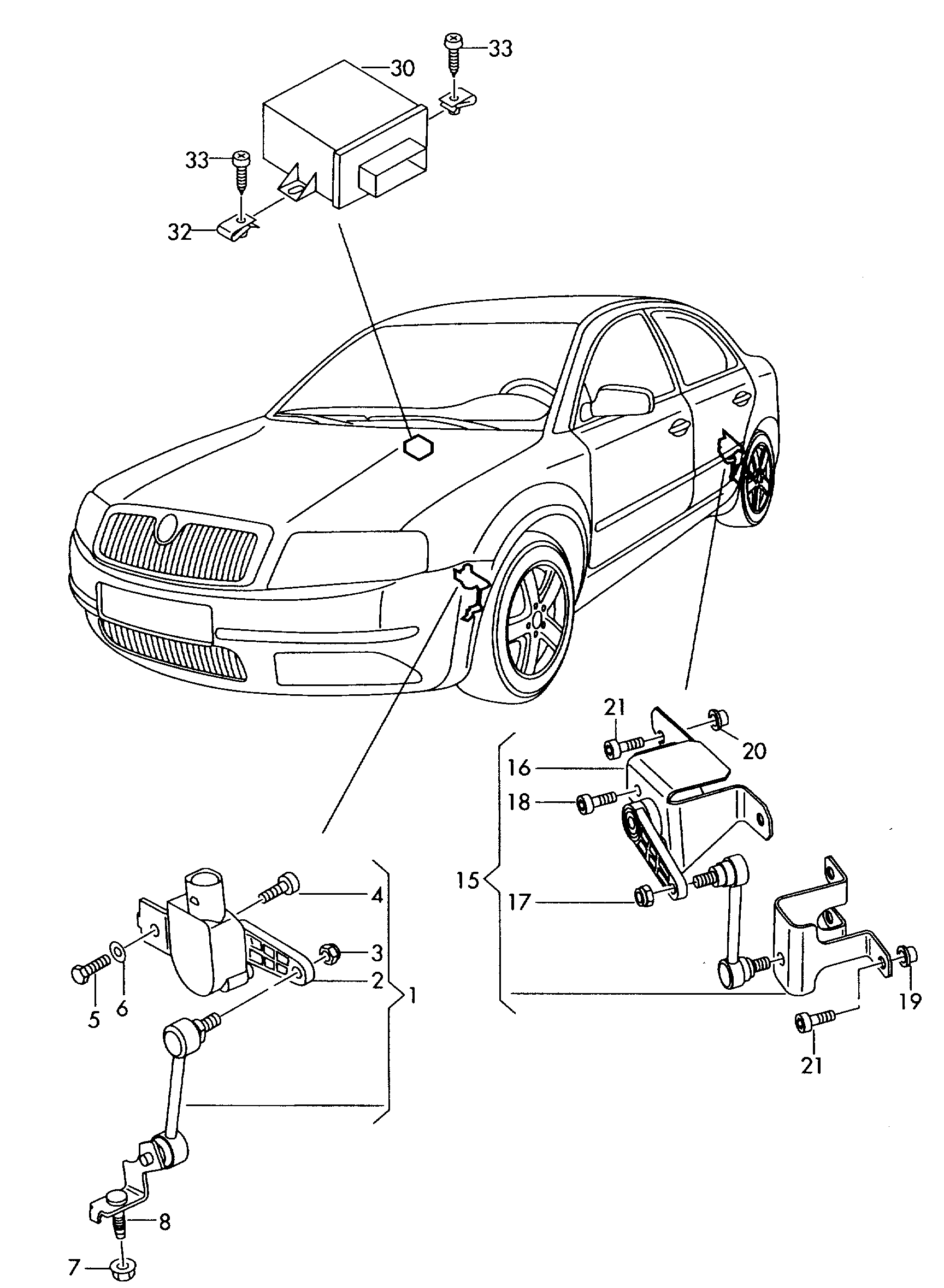 33
30
33
32
21
20
16
18
15
17
19
21
4
3
2
1
5
6
8
7