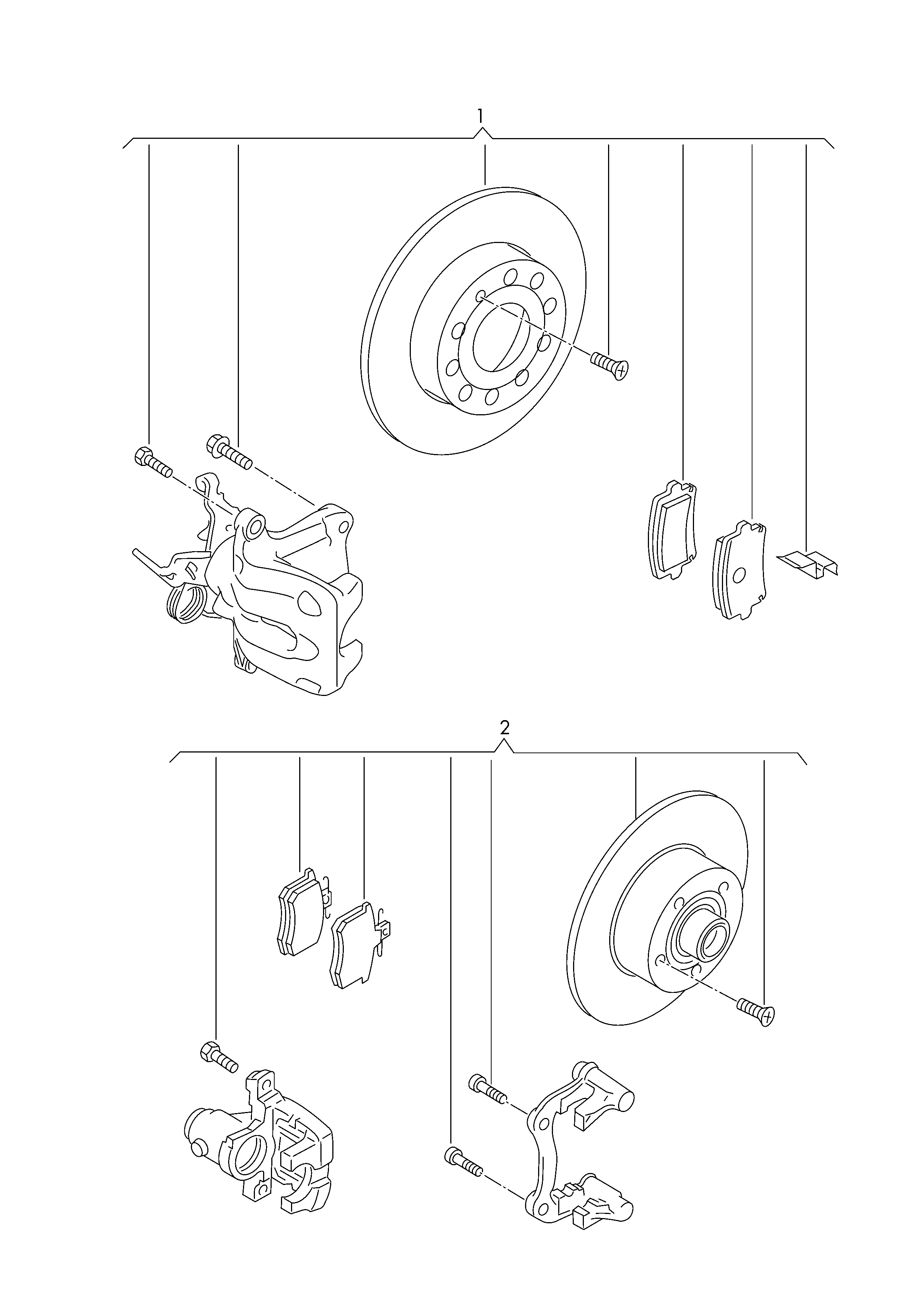 1

2