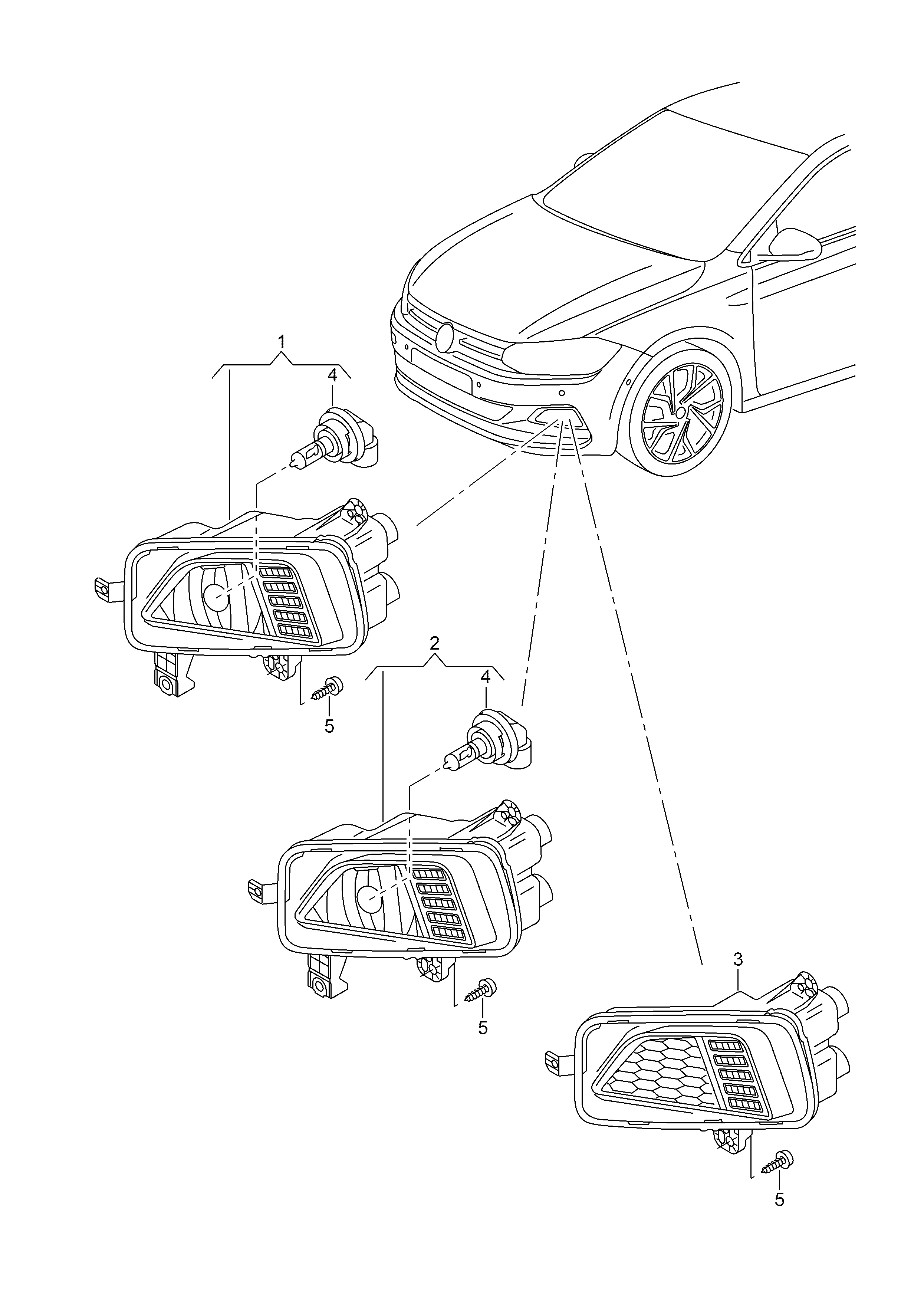 1
4
5
2
4
5
3
5