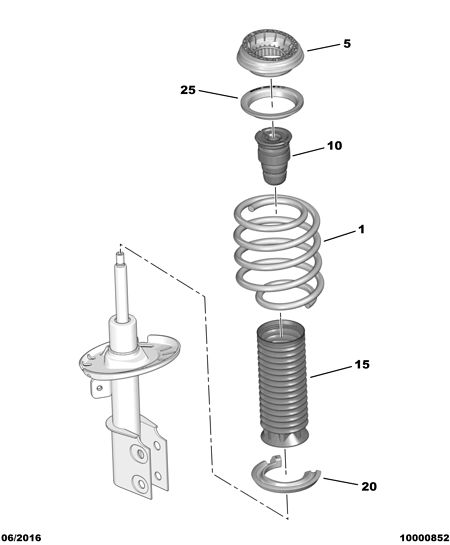 5
25
10
1
15
20
06/2016
10000852