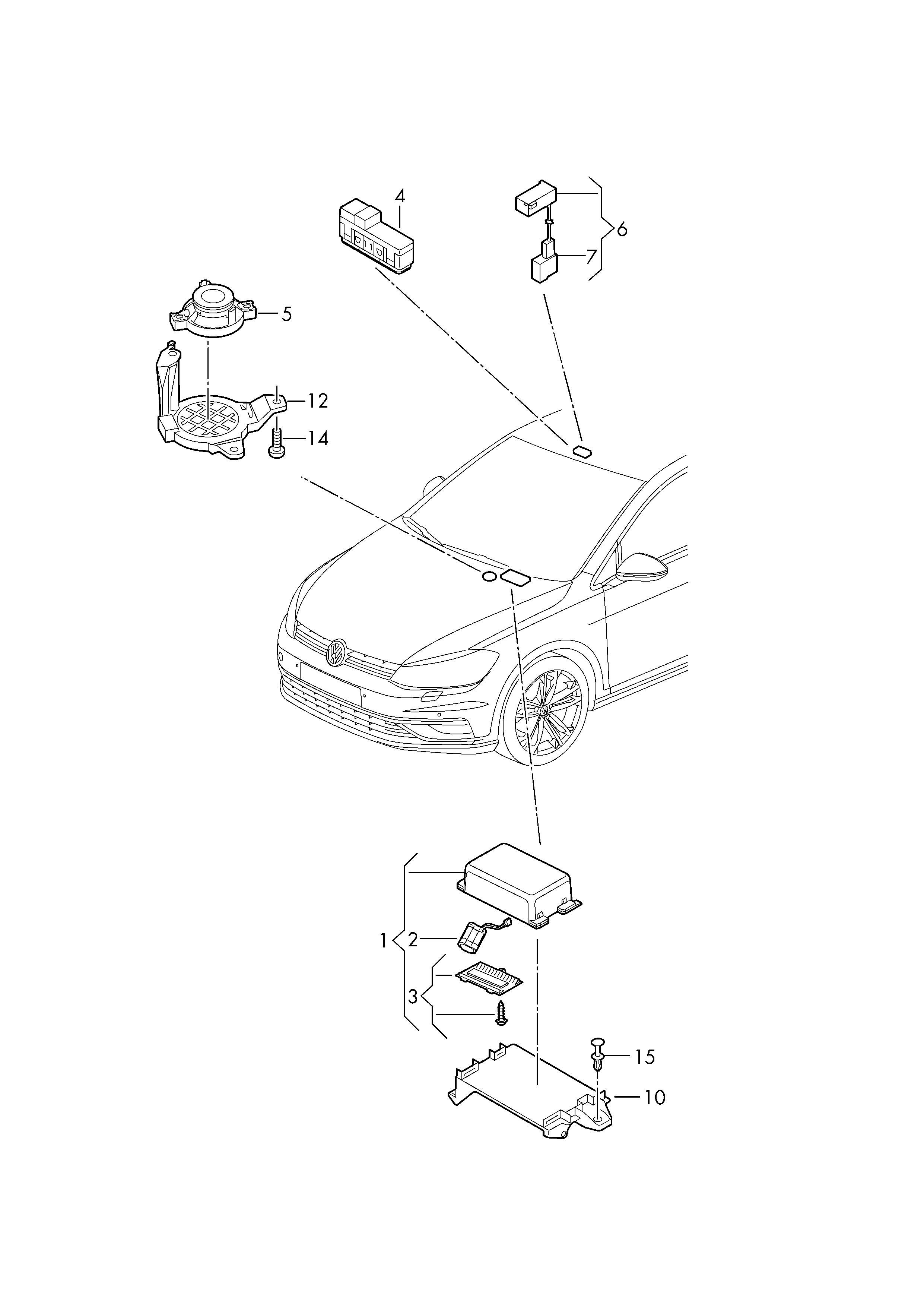 4
6
7
5
12
14
1
2
3
15
10