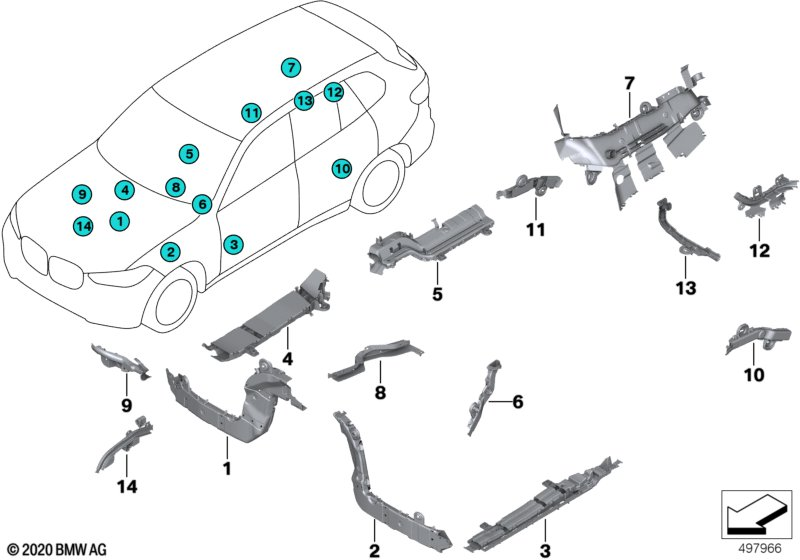 7
11
13
12
5
10
9
4
8
6
14
1
2
3
7
11
12
5
13
4
10
9
8
6
1
14
2
3
© 2020 BMW AG
497966