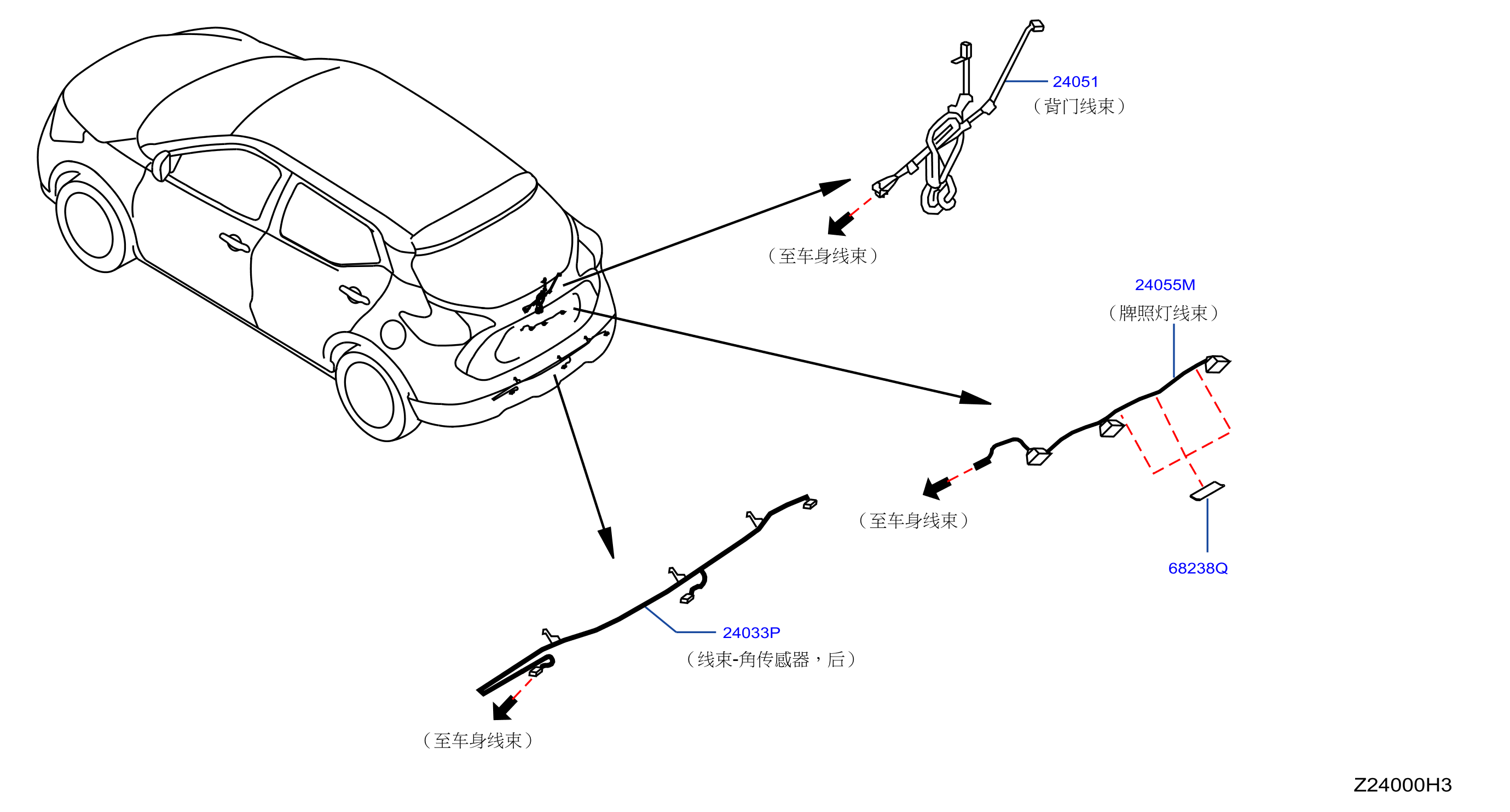 24051
（背门线束）

（至车身线束）

24055M
（牌照灯线束）

（至车身线束）

68238Q

24033P
（线束-角传感器，后）

（至车身线束）

Z24000H3