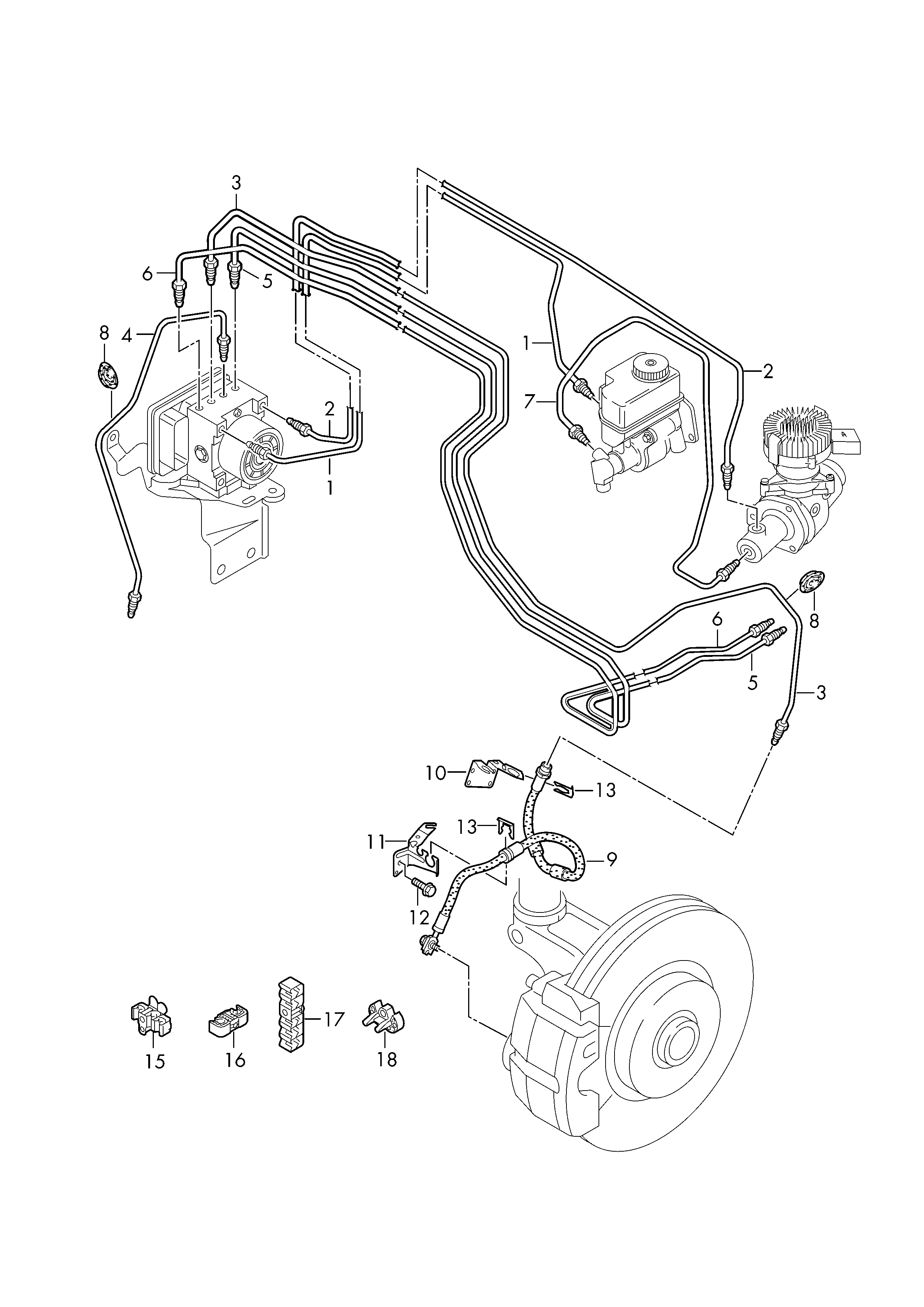 3
6
5
8
4
2
1
1
7
2
8
6
5
3
10
13
13
11
9
12
15
16
17
18