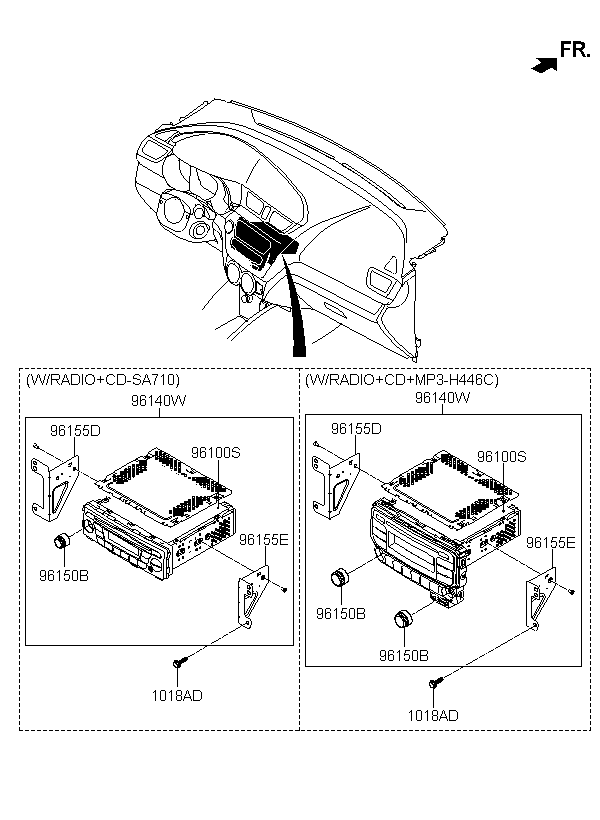 FR.

(W/RADIO+CD-SA710)
96140W
96155D
96100S
96155E
96150B
1018AD

(W/RADIO+CD+MP3-H446C)
96140W
96155D
96100S
96155E
96150B
96150B
1018AD