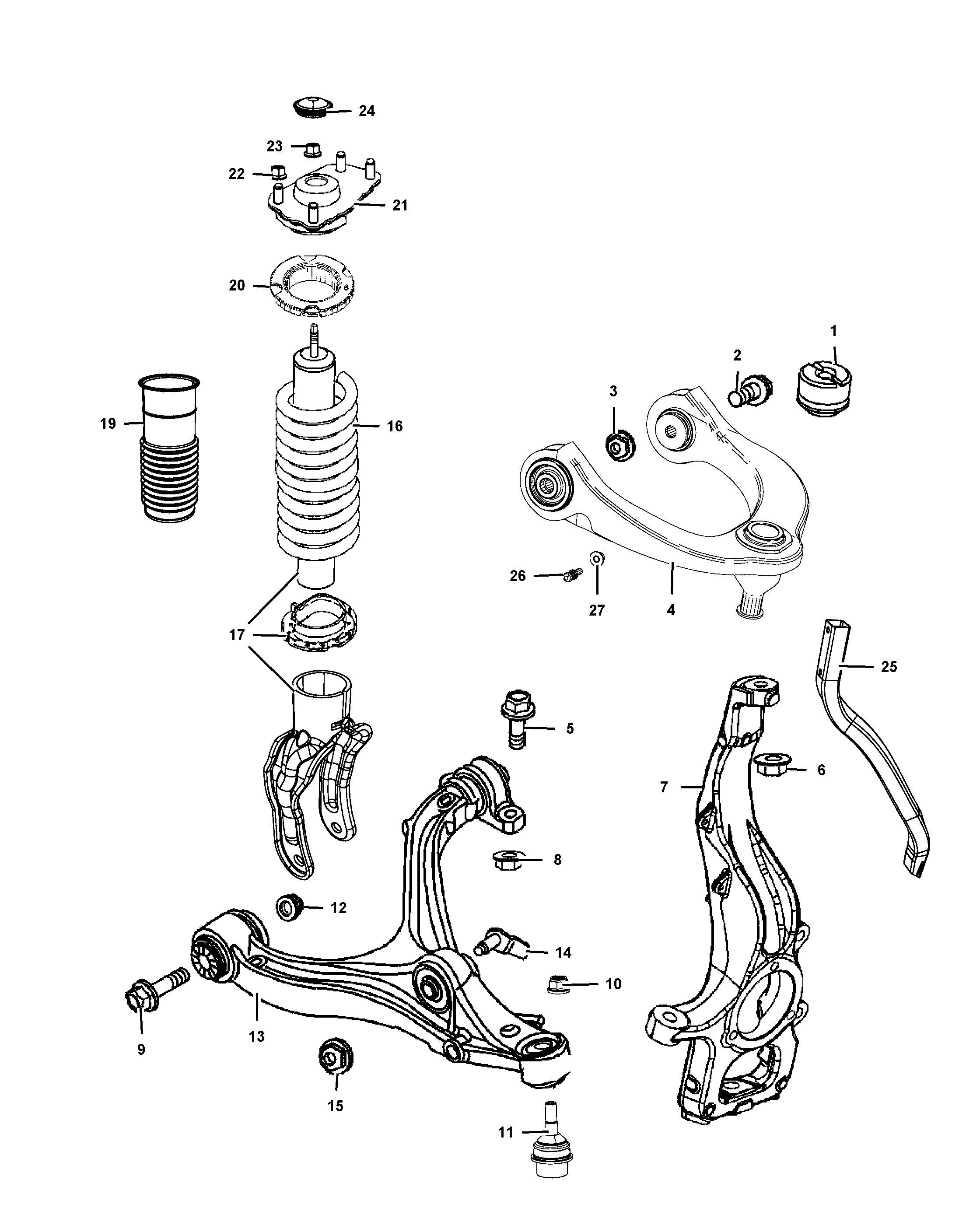 24
23
22
21
20
1
2
3
19
16
26
27
4
17
25
5
6
7
8
12
14
10
9
13
15
11