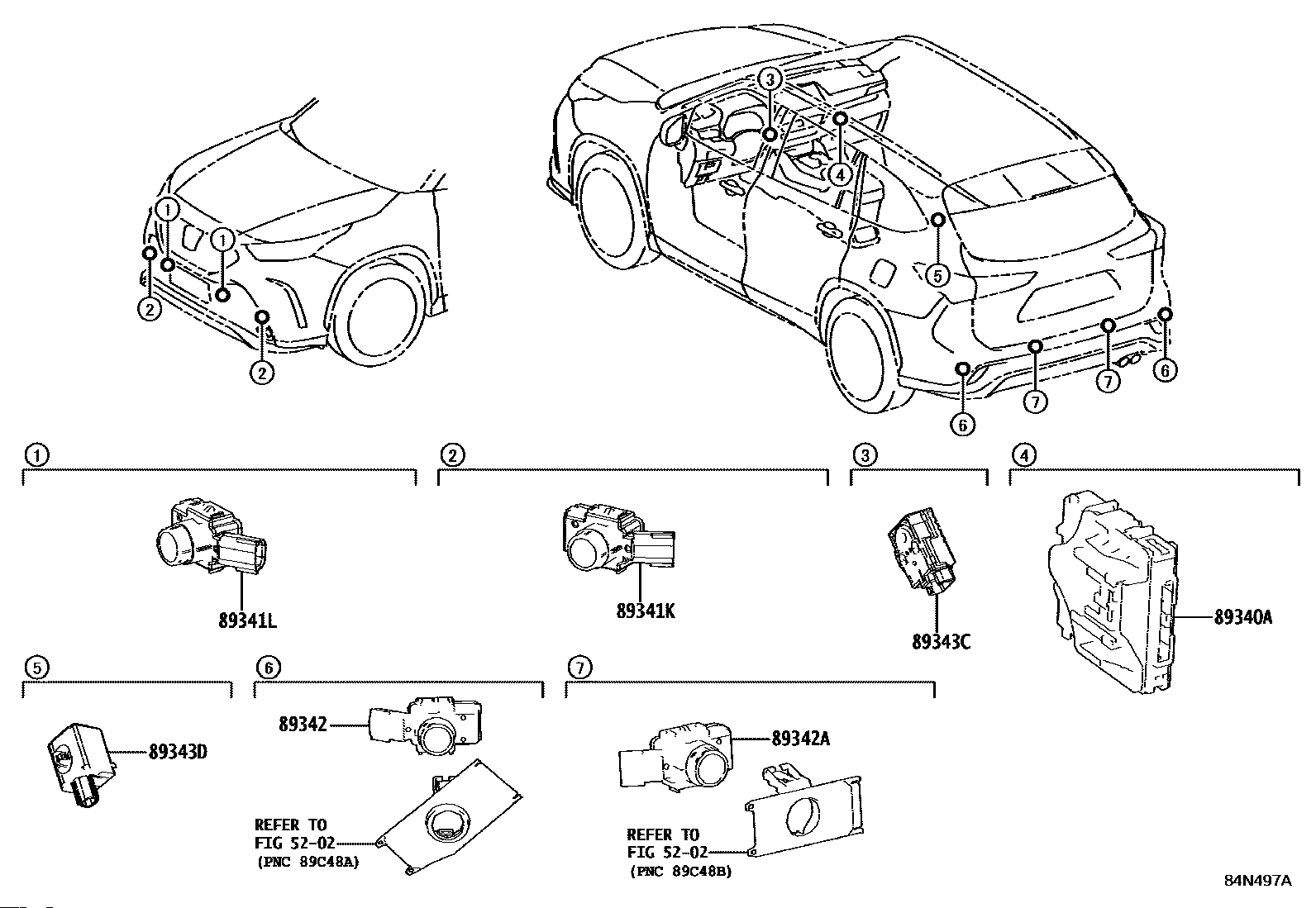 1
1
2
2
3
4
5
6
7
7
6

1
89341L

2
89341K

3
89343C

4
89340A

5
89343D

6
89342
REFER TO
FIG 52-02
(PNC 89C48A)

7
89342A
REFER TO
FIG 52-02
(PNC 89C48B)

84N497A