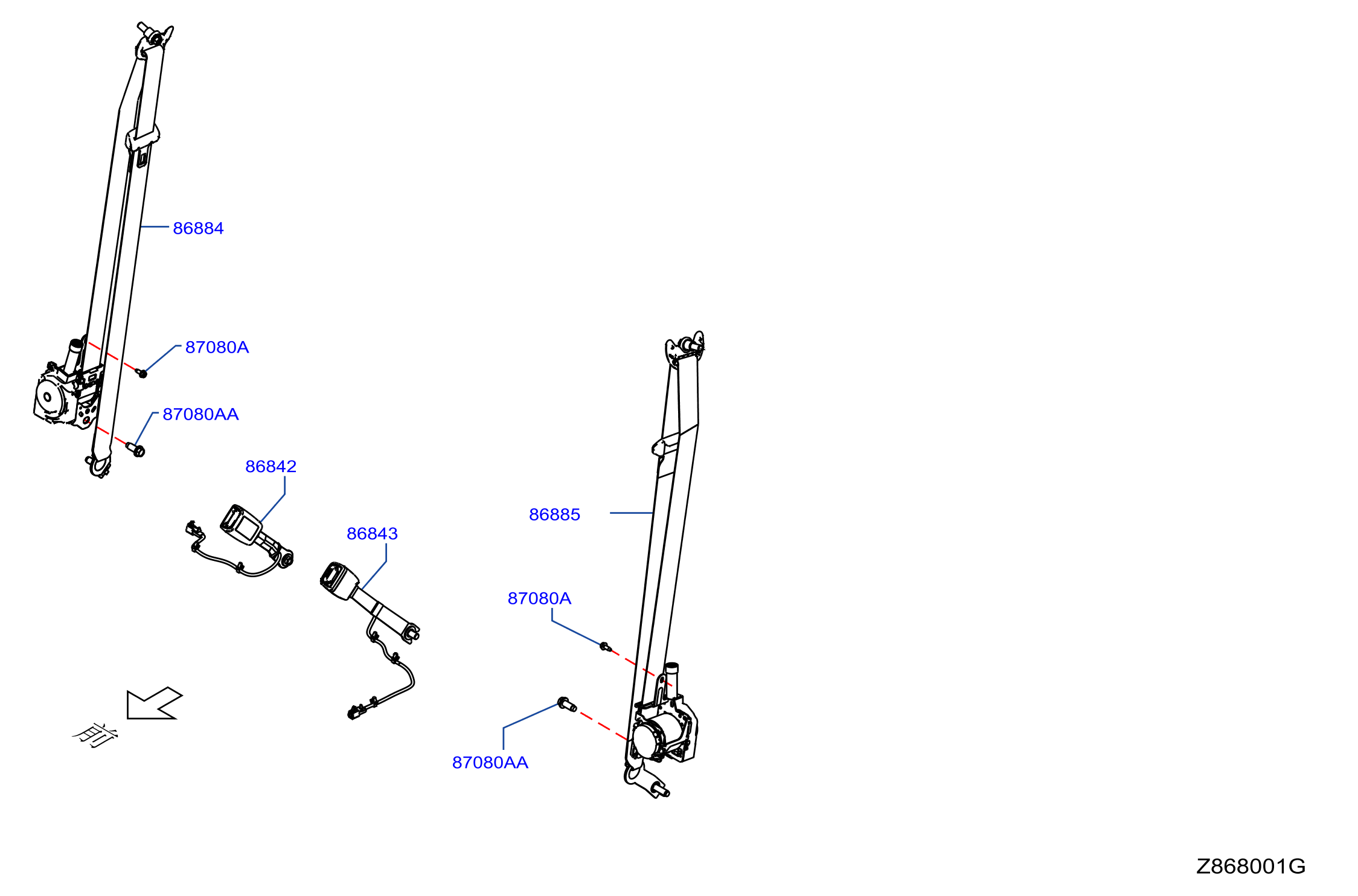 86884

87080A

87080AA

86842

86843

86885

87080A

87080AA

前

Z868001G