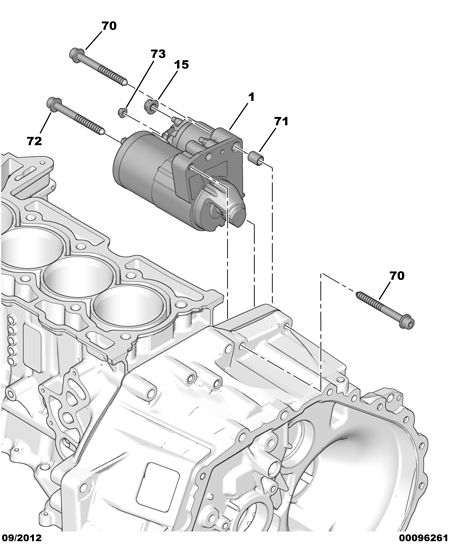 70
73
15
1
71
72
70
09/2012
00096261