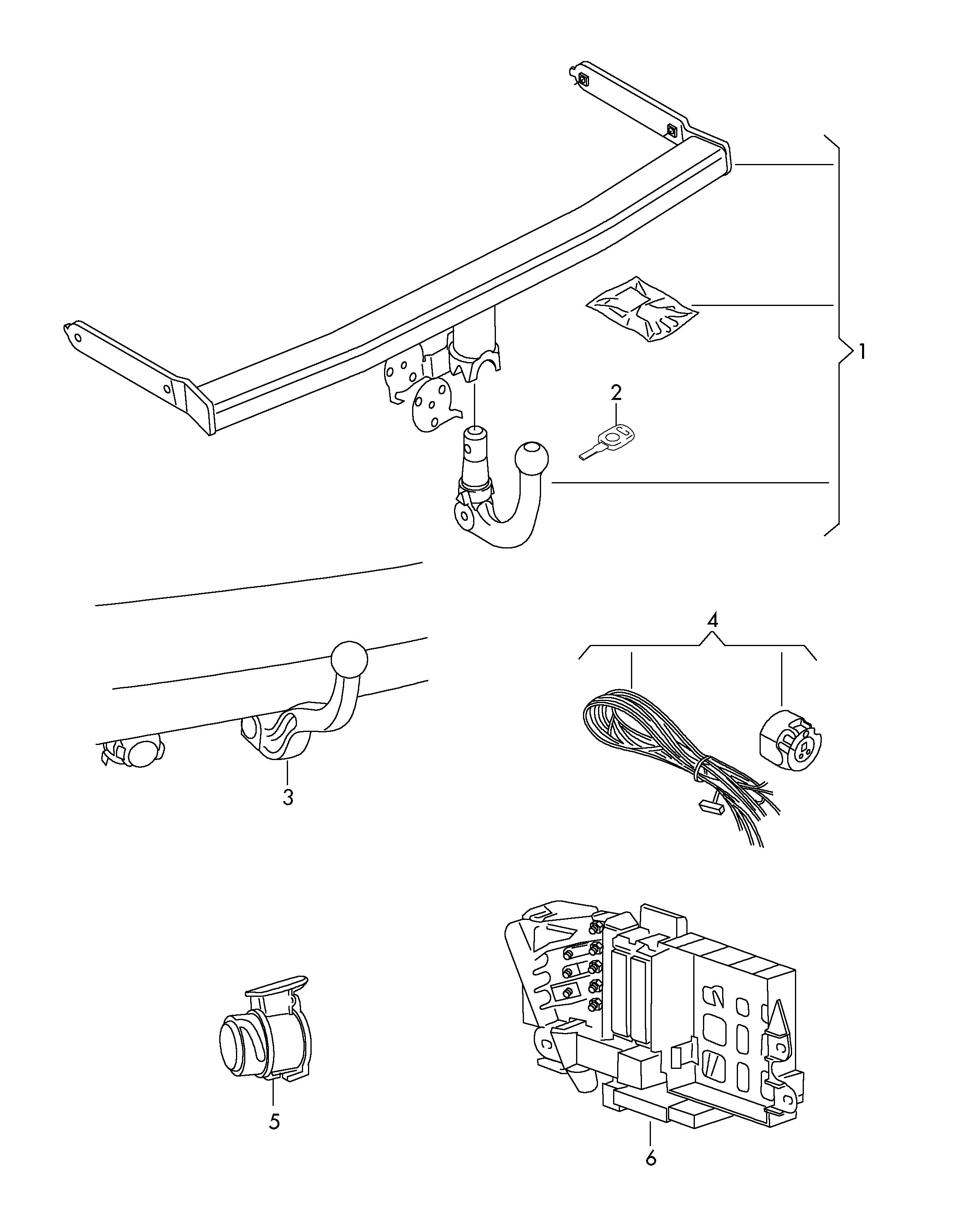 1
2
3
4
5
6