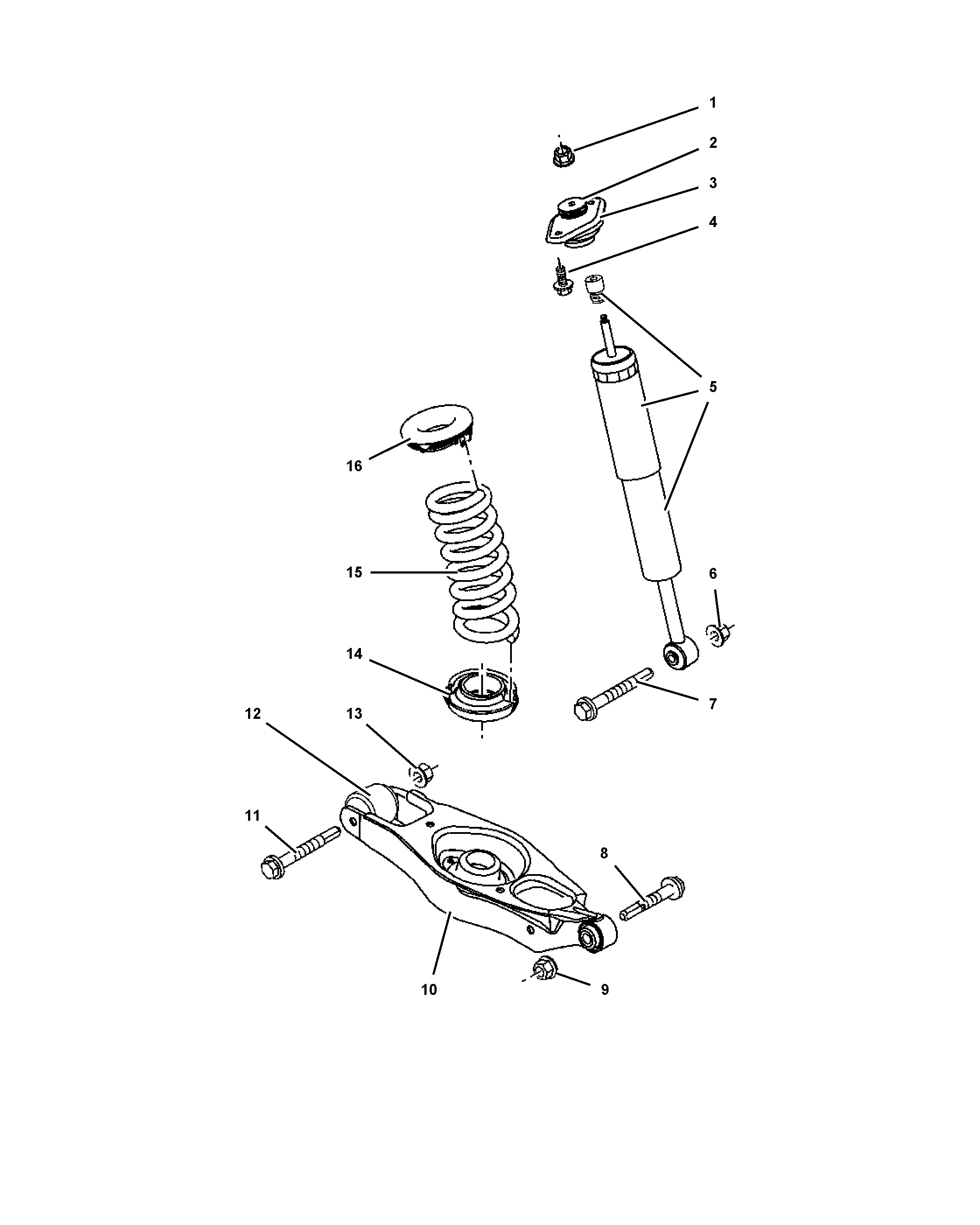 1
2
3
4
5
16
15
6
14
7
12
13
11
8
10
9