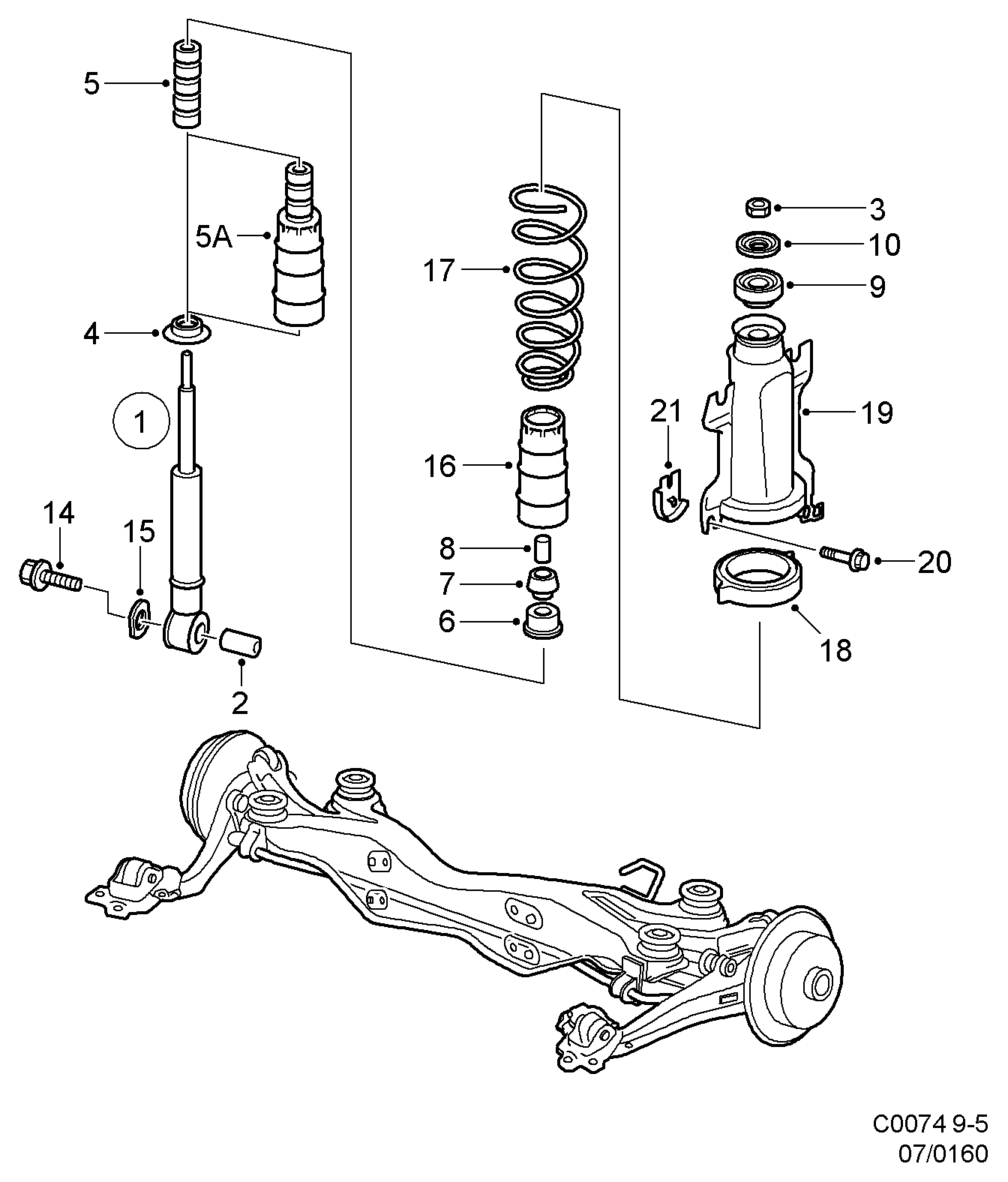 5
5A
4
1
14
15
2
17
16
8
7
6
3
10
9
21
19
20
18
C0074 9-5
07/0160