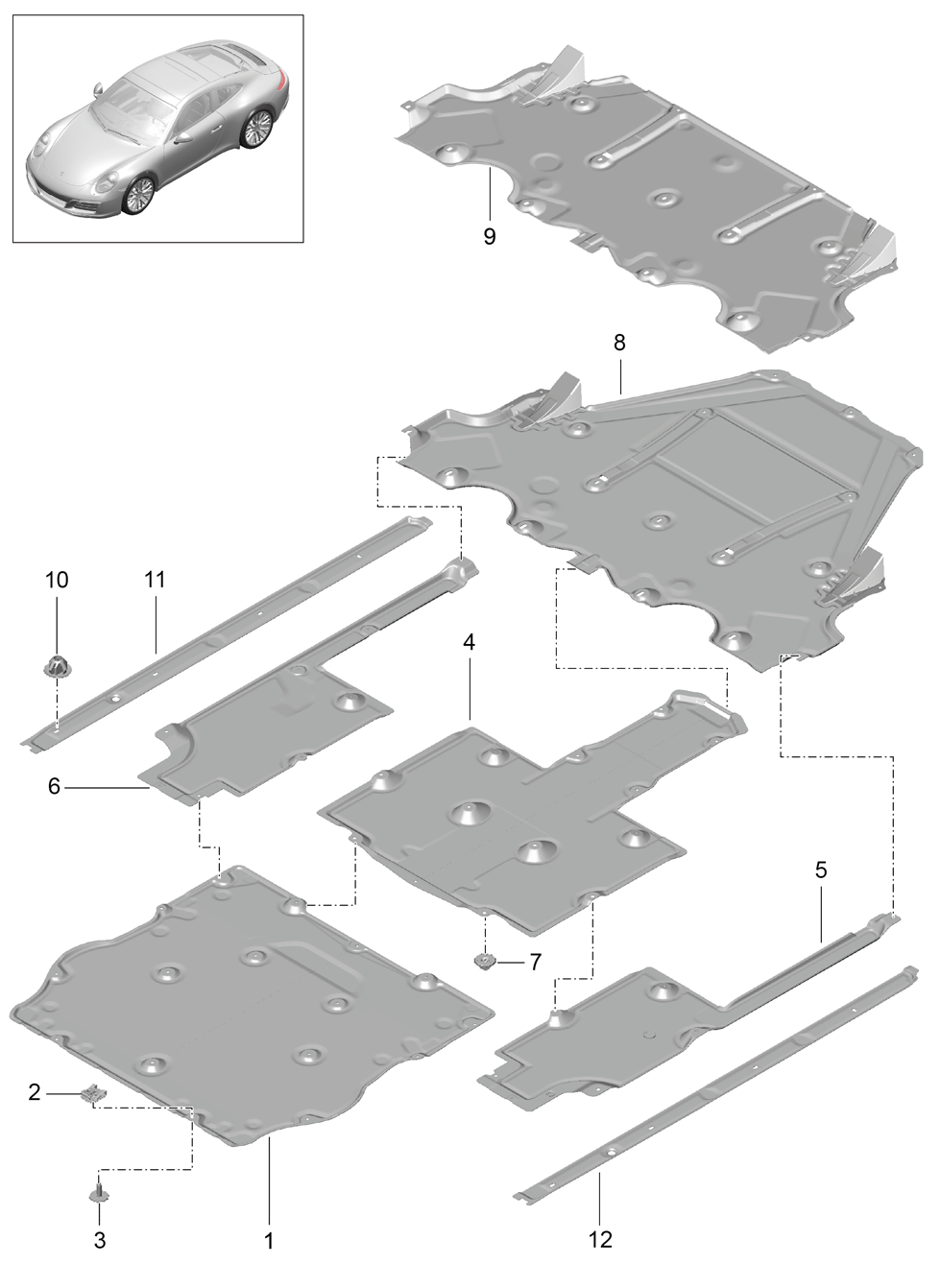 9

8

10

11

4

6

5

7

2

3

1

12