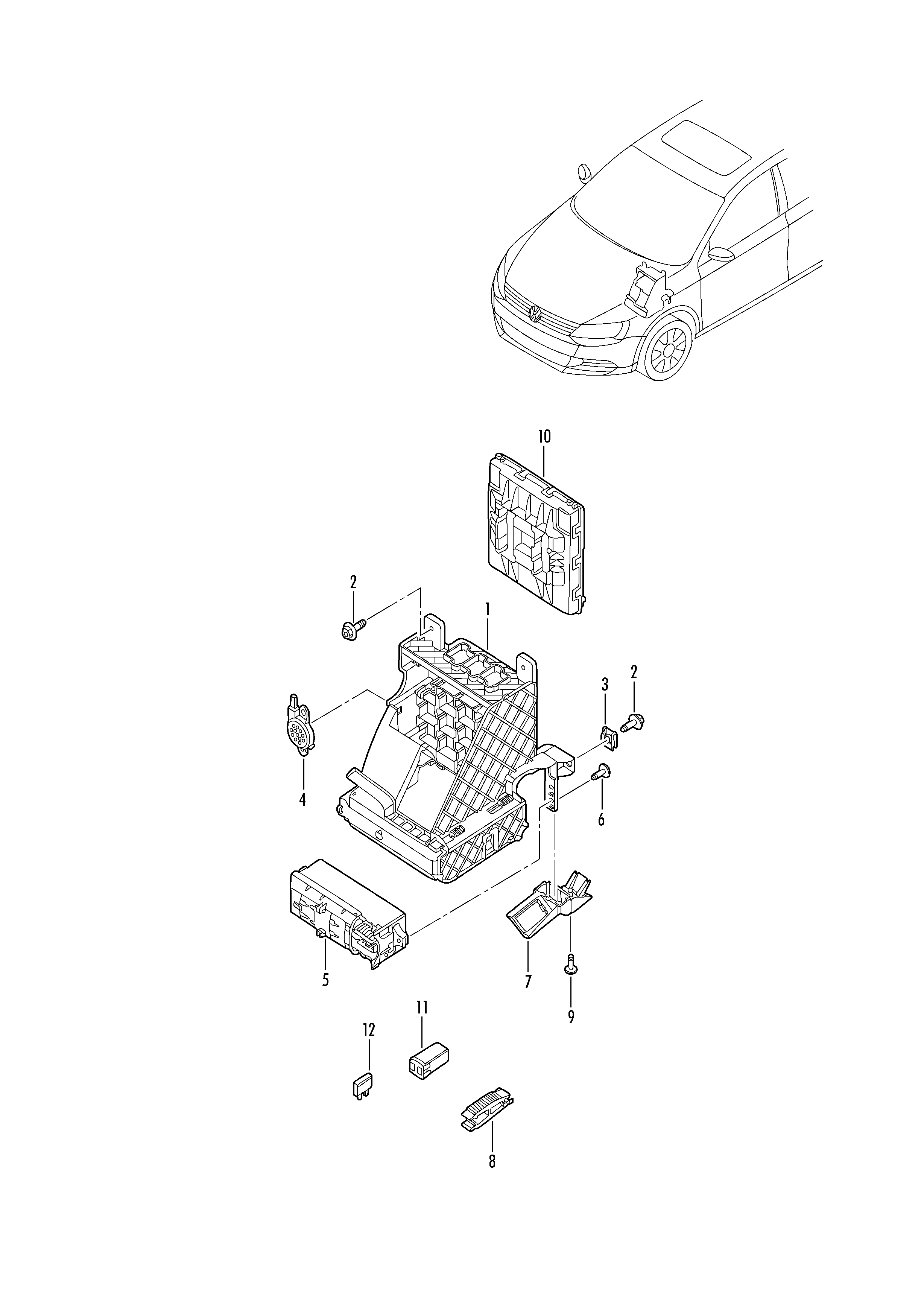 10
2
1
3
2
4
6
5
7
9
11
12
8