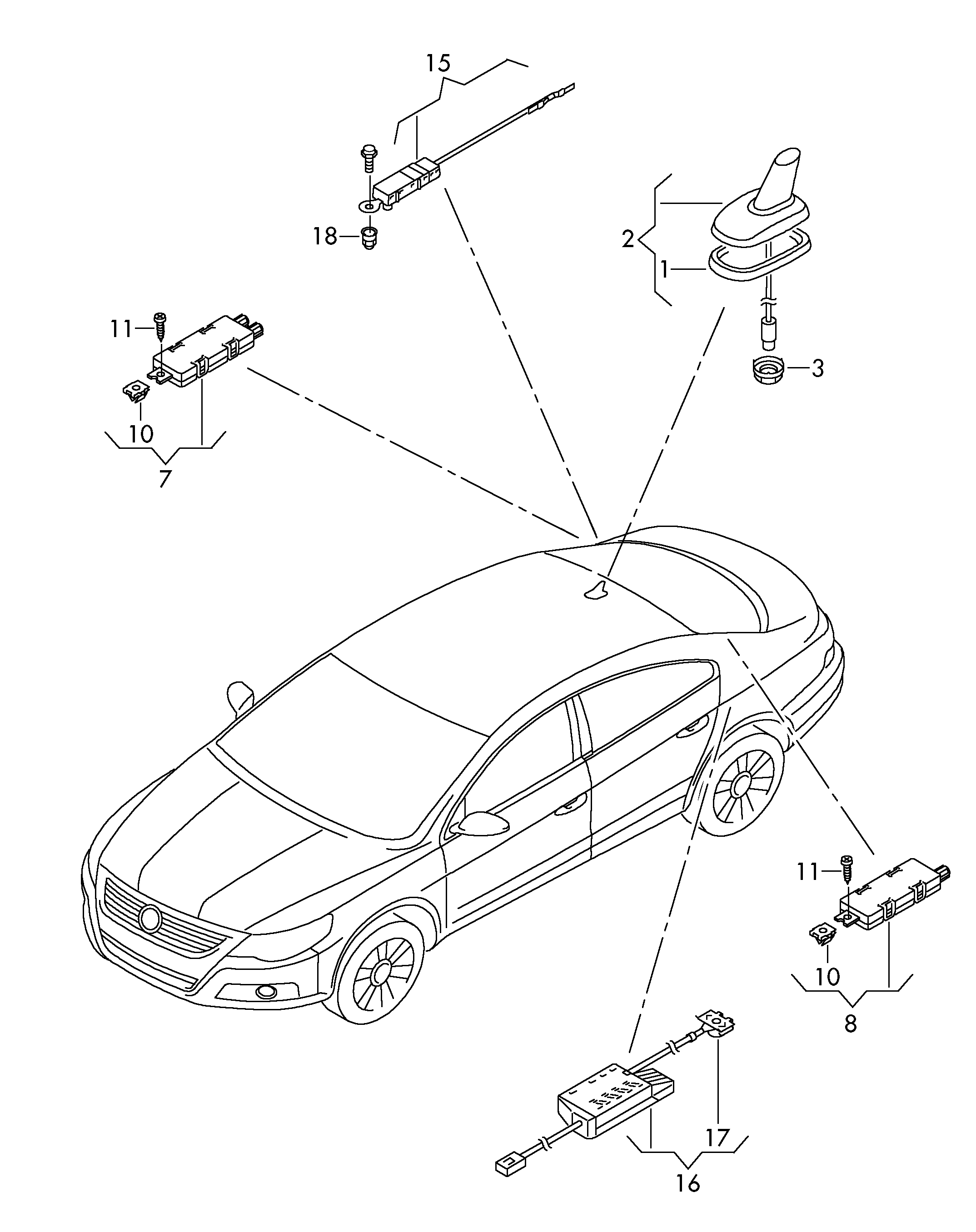 15

18

2

1

3

11

10

7

11

10

8

17

16