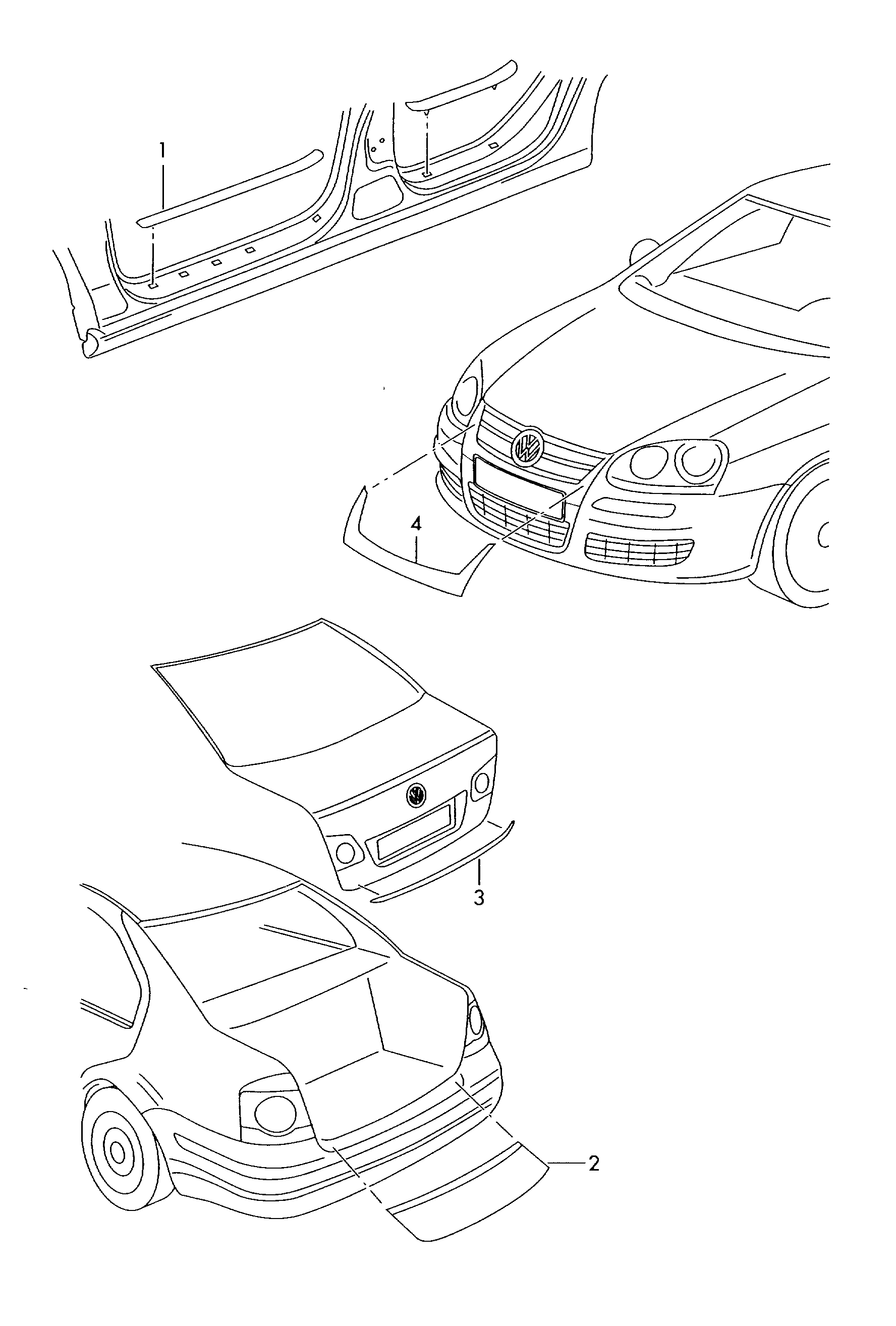 1

4

3

2