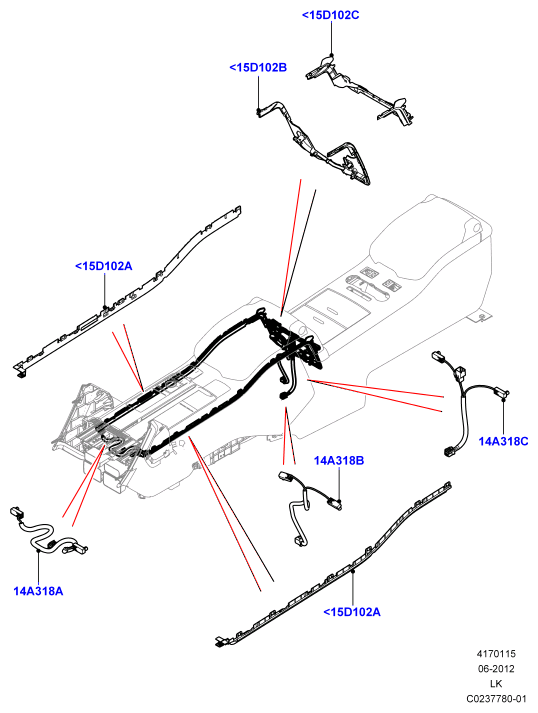 <15D102C

<15D102B

<15D102A

14A318C

14A318B

14A318A

<15D102A

4170115
06-2012
LK
C0237780-01