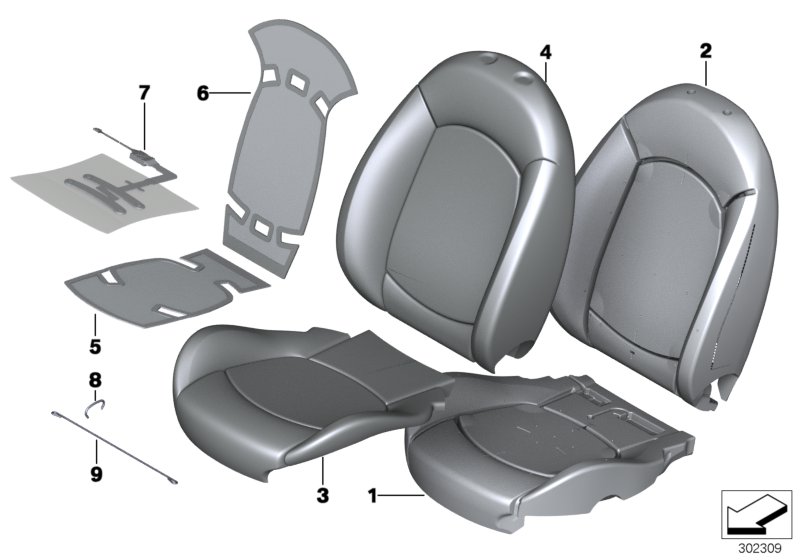 7
6
4
2
5
8
9
3
1
302309