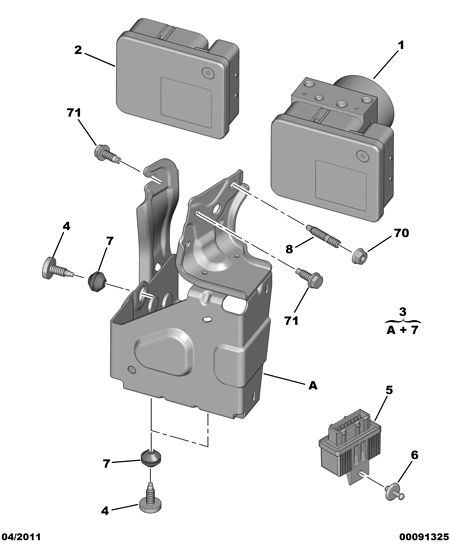 2
1
71
4
7
8
70
71
3
A + 7
A
5
6
7
4
04/2011
00091325