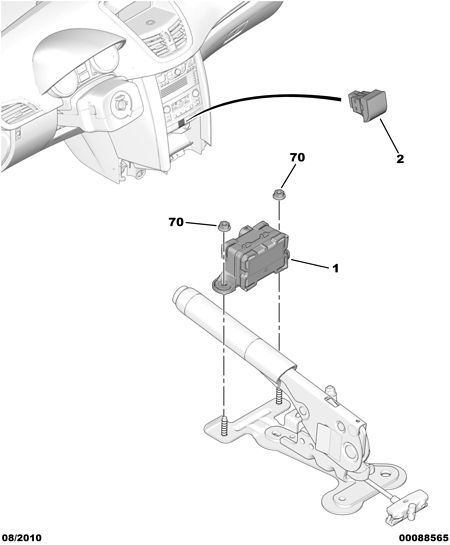 2

70

70

1

08/2010

00088565