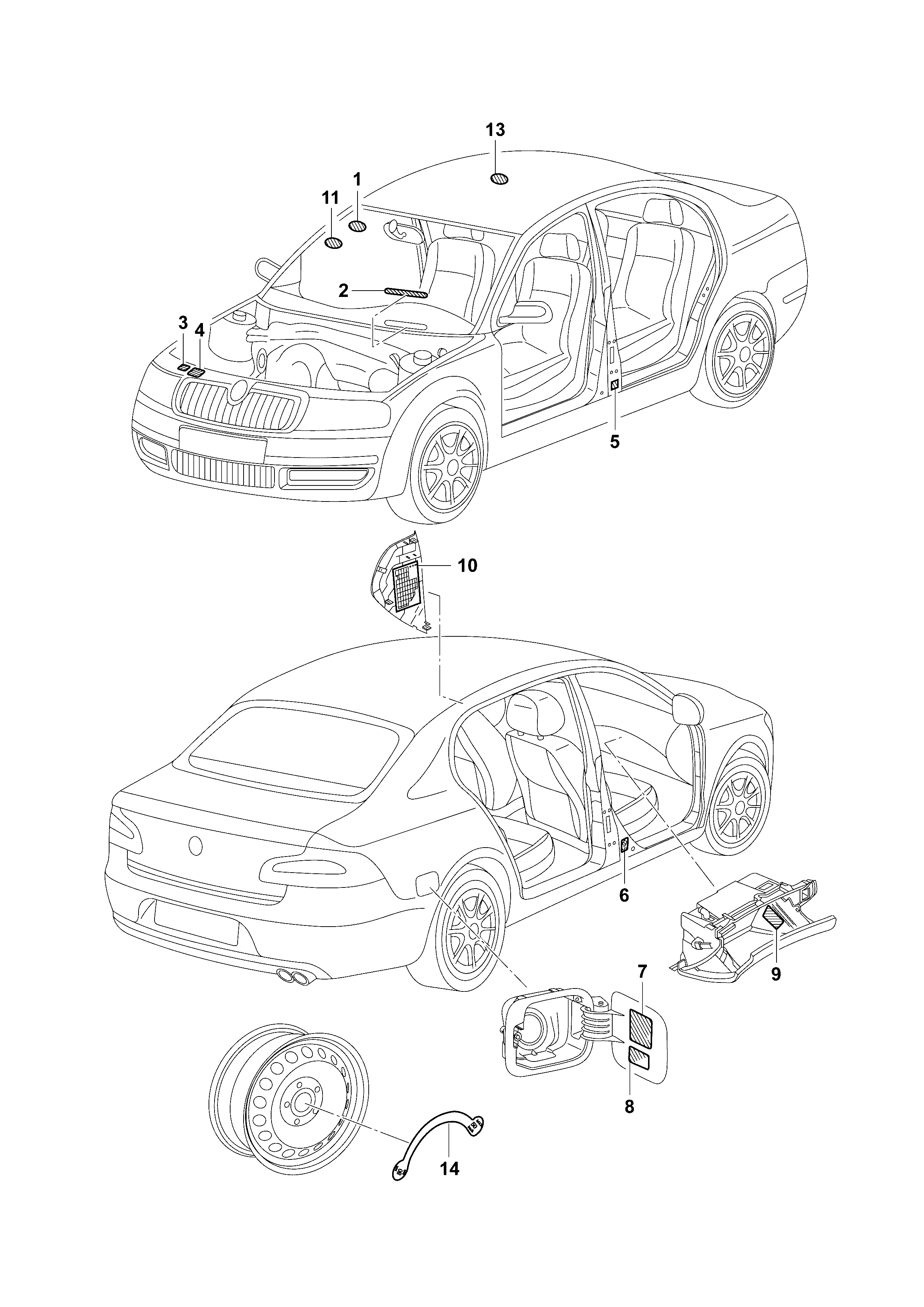 13
1
11
2
3
4
5
10
6
9
7
8
14