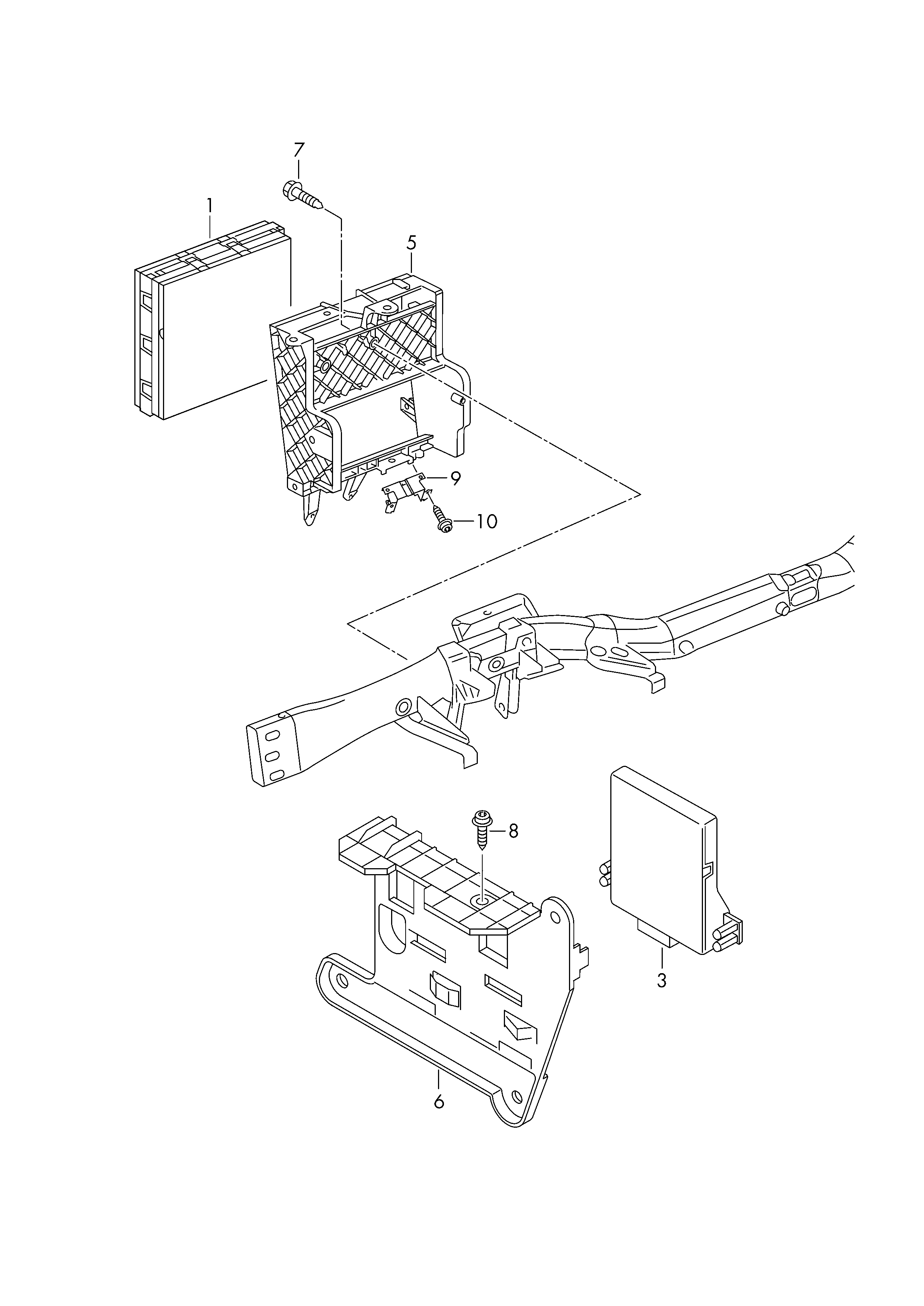 7
1
5
9
10
8
3
6