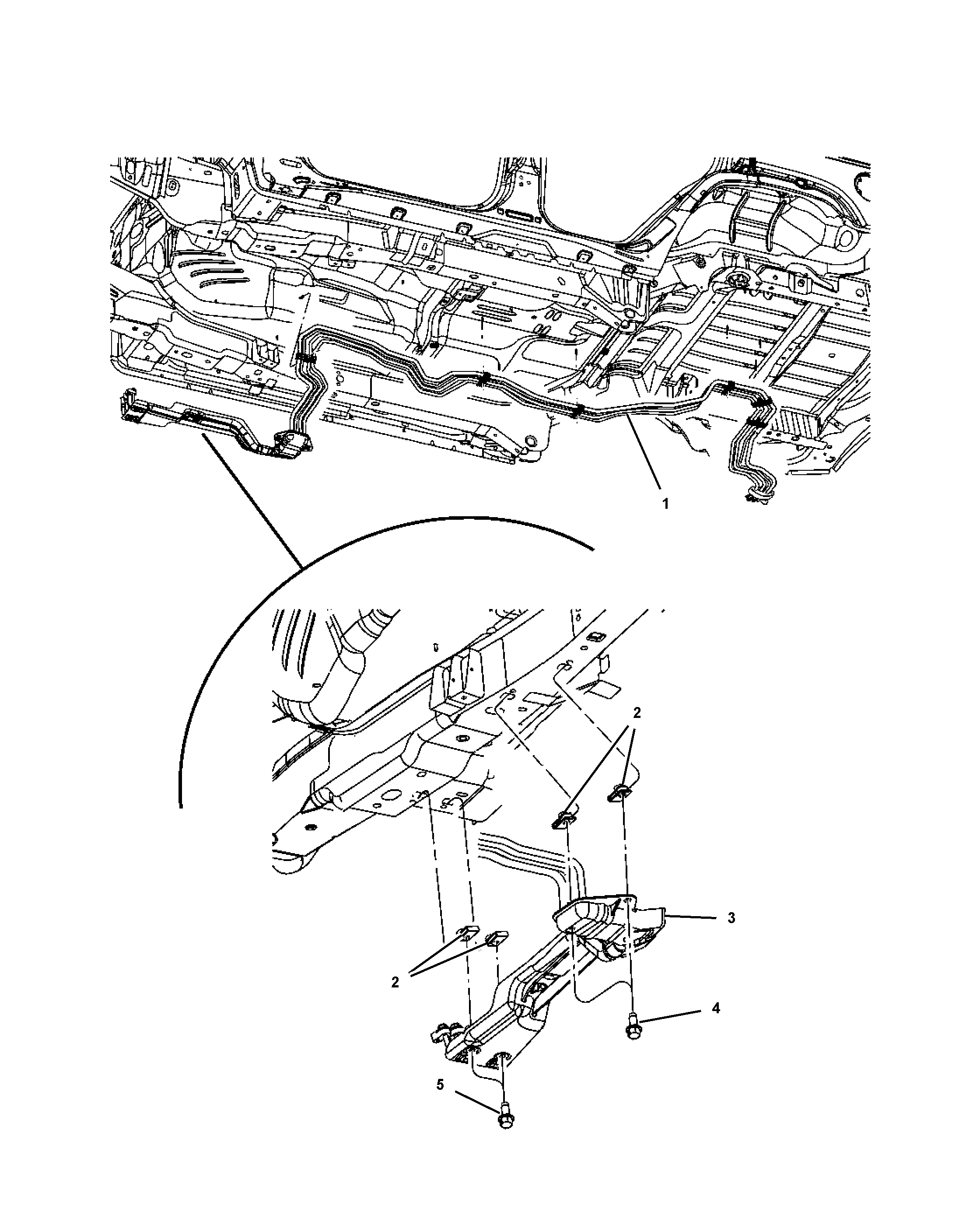 1

2

3

2

4

5