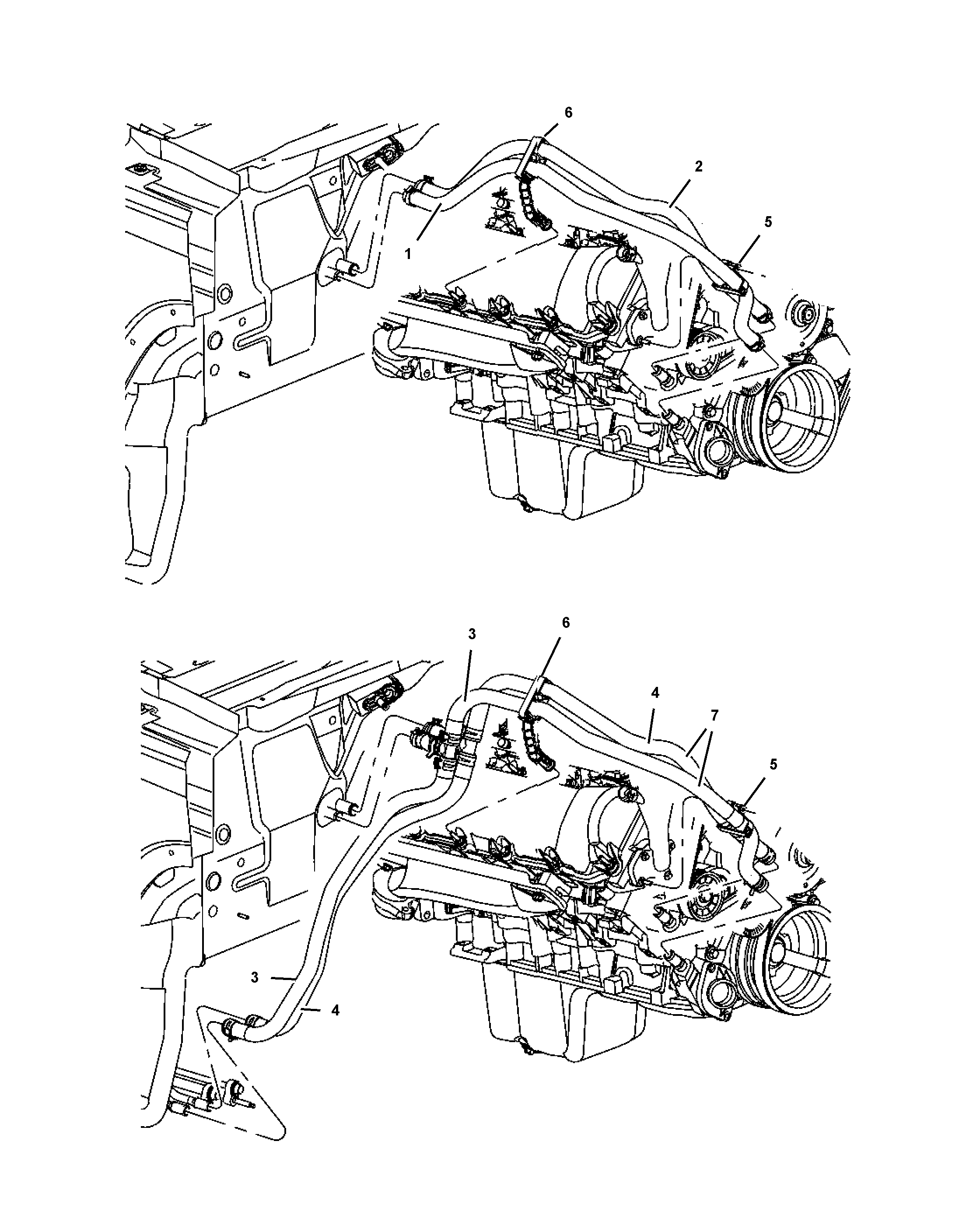 6
2
5
1

3
6
4
7
5
3
4