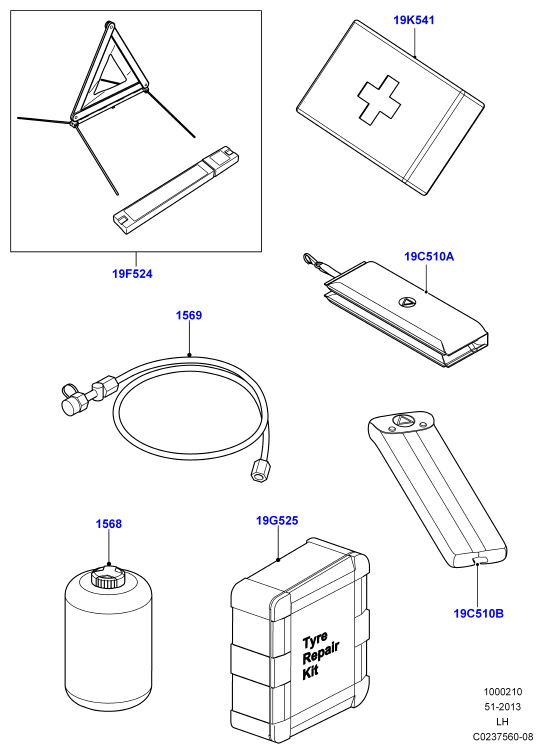 19K541

19F524

19C510A

1569

1568

19G525

Tyre Repair Kit

19C510B

1000210
51-2013
LH
C0237560-08