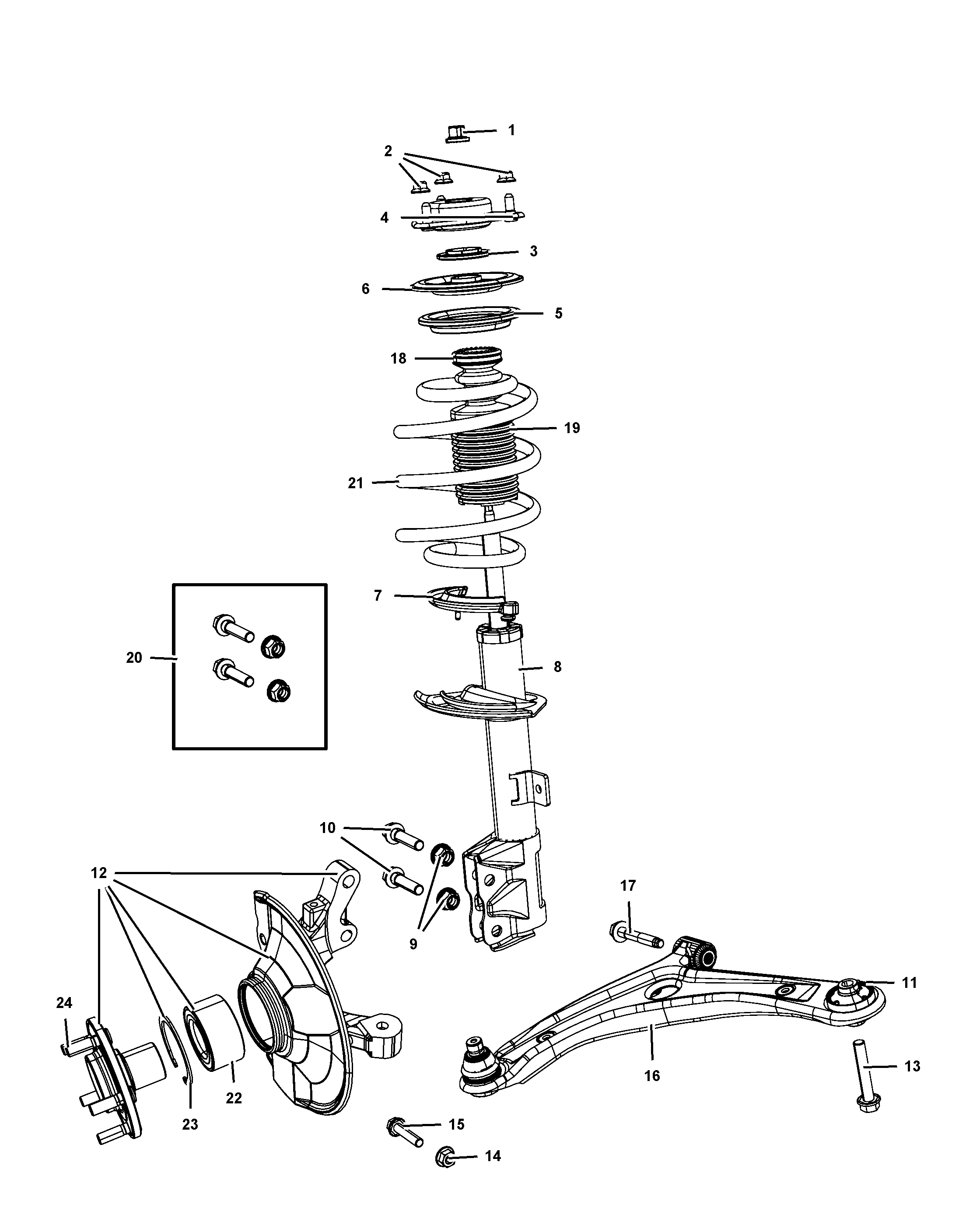 1
2
4
3
6
5
18
19
21
7
20
8
10
12
9
17
11
24
16
13
22
23
15
14