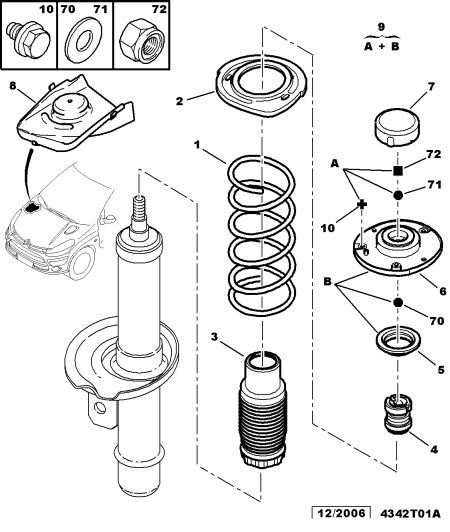 10 70 71 72

9
A + B

8

2

7

1

A

72

71

10

6

B

70

3

5

4

12/2006 4342T01A