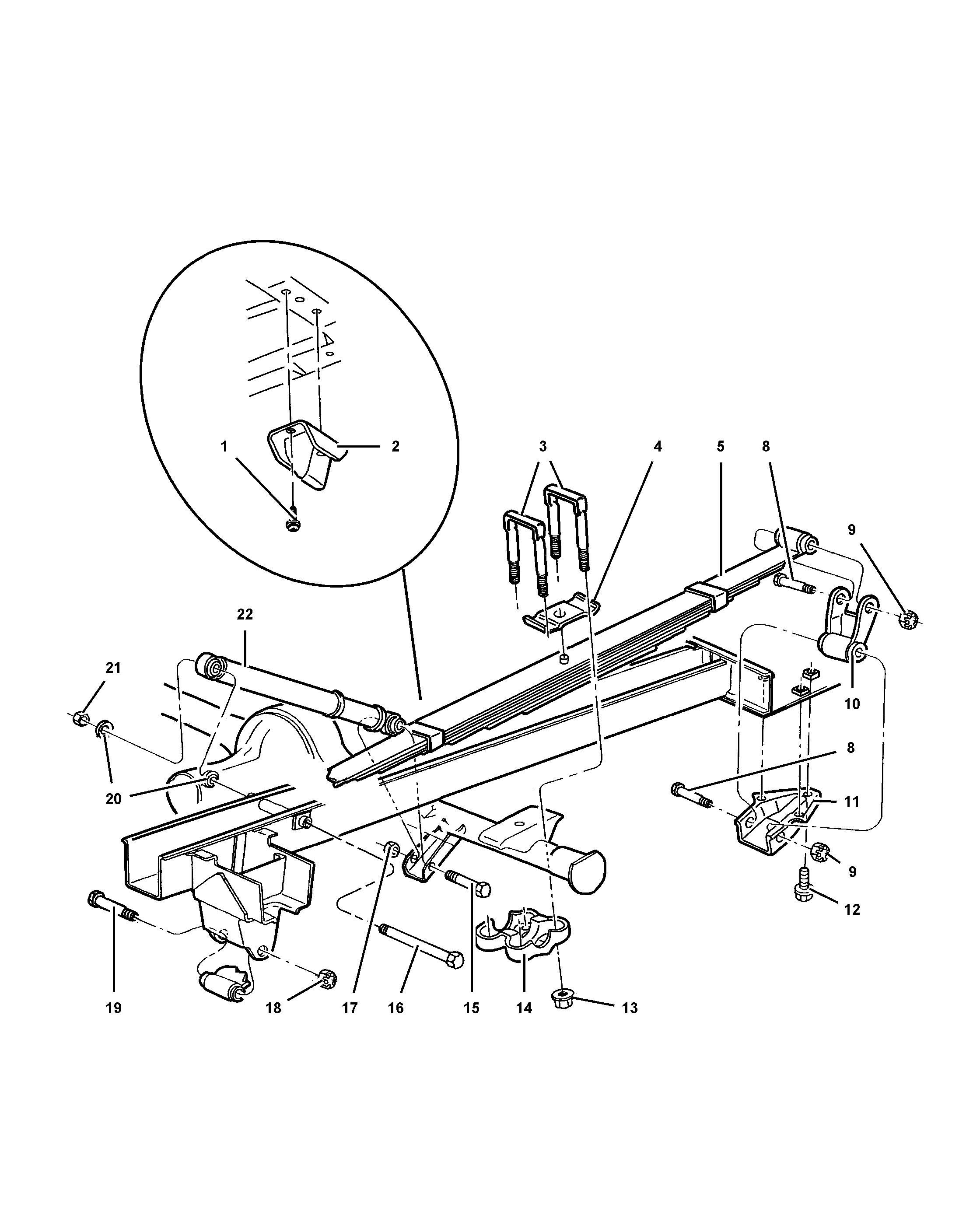 1
2
3
4
5
8
9
22
21
10
20
8
11
9
12
19
18
17
16
15
14
13