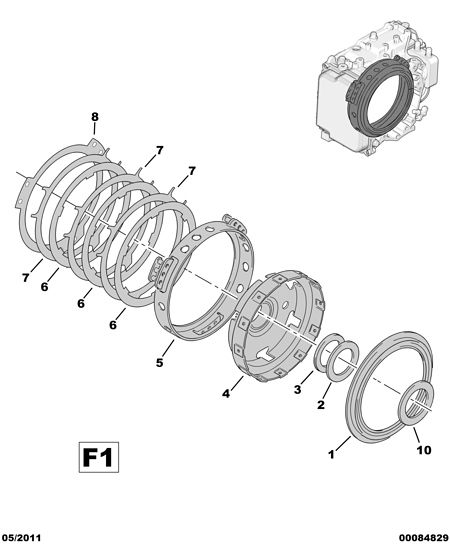 8
7
7
7
6
6
6
5
4
3
2
1
10
F1
05/2011
00084829