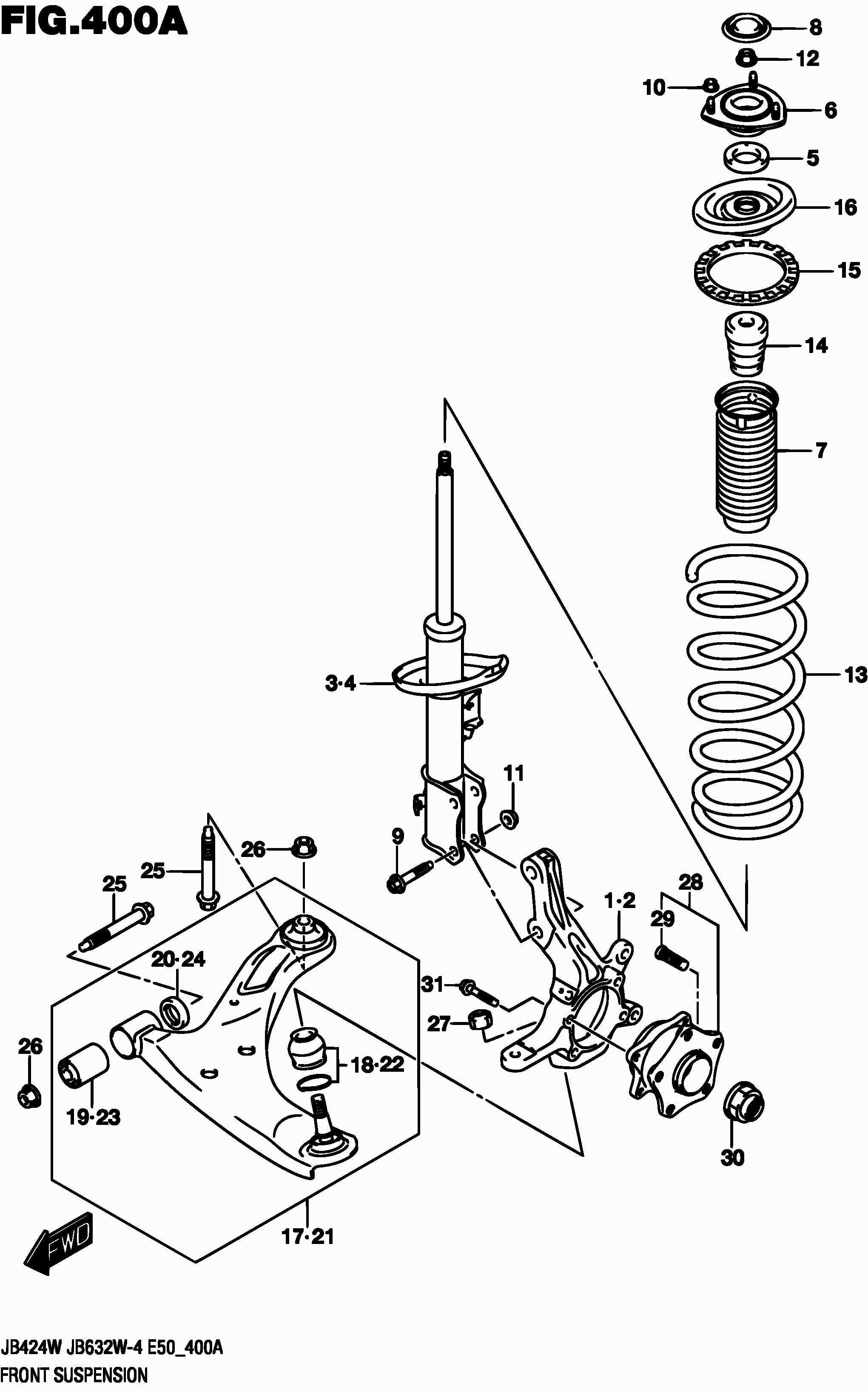 FIG.400A

8
12
10
6
5
16
15
14
7
13
3·4
11
9
26
25
25
28
1·2
29
20·24
31
27
26
18·22
19·23
30
17·21
FWD

JB424W JB632W-4 E50_400A
FRONT SUSPENSION