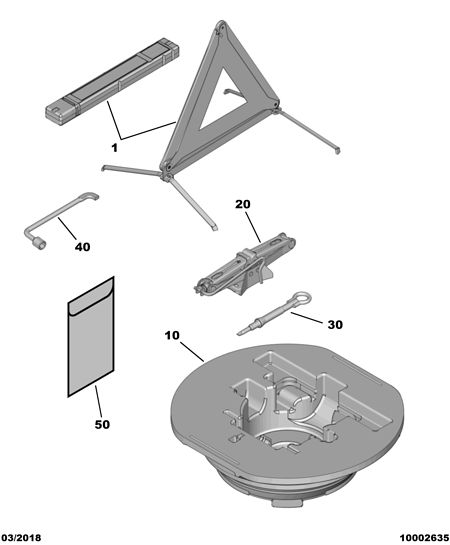 1

20

40

30

10

50

03/2018

10002635