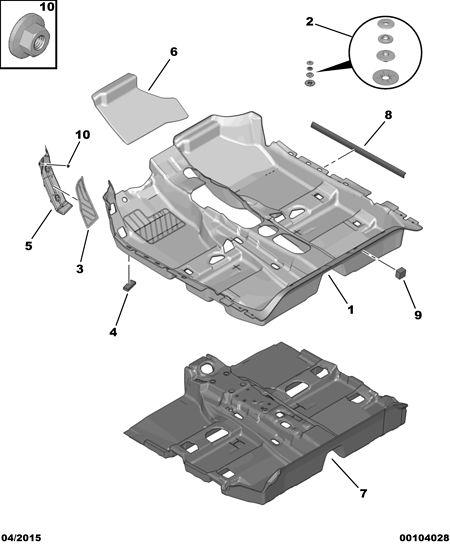 10

2

6

8

10

5

3

4

1

9

7

04/2015

00104028