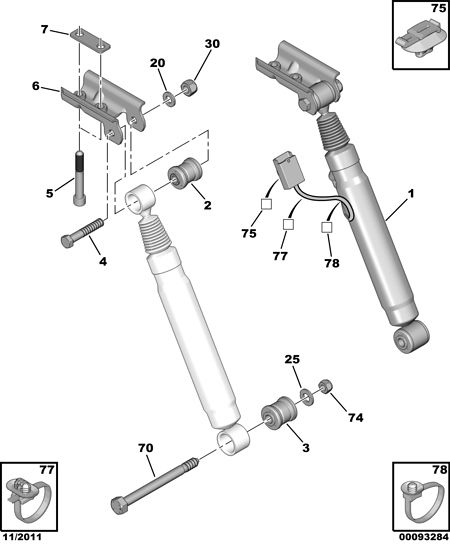 75

7

30

20

6

5

2

1

75

77

78

4

25

74

3

70

77

78

11/2011

00093284