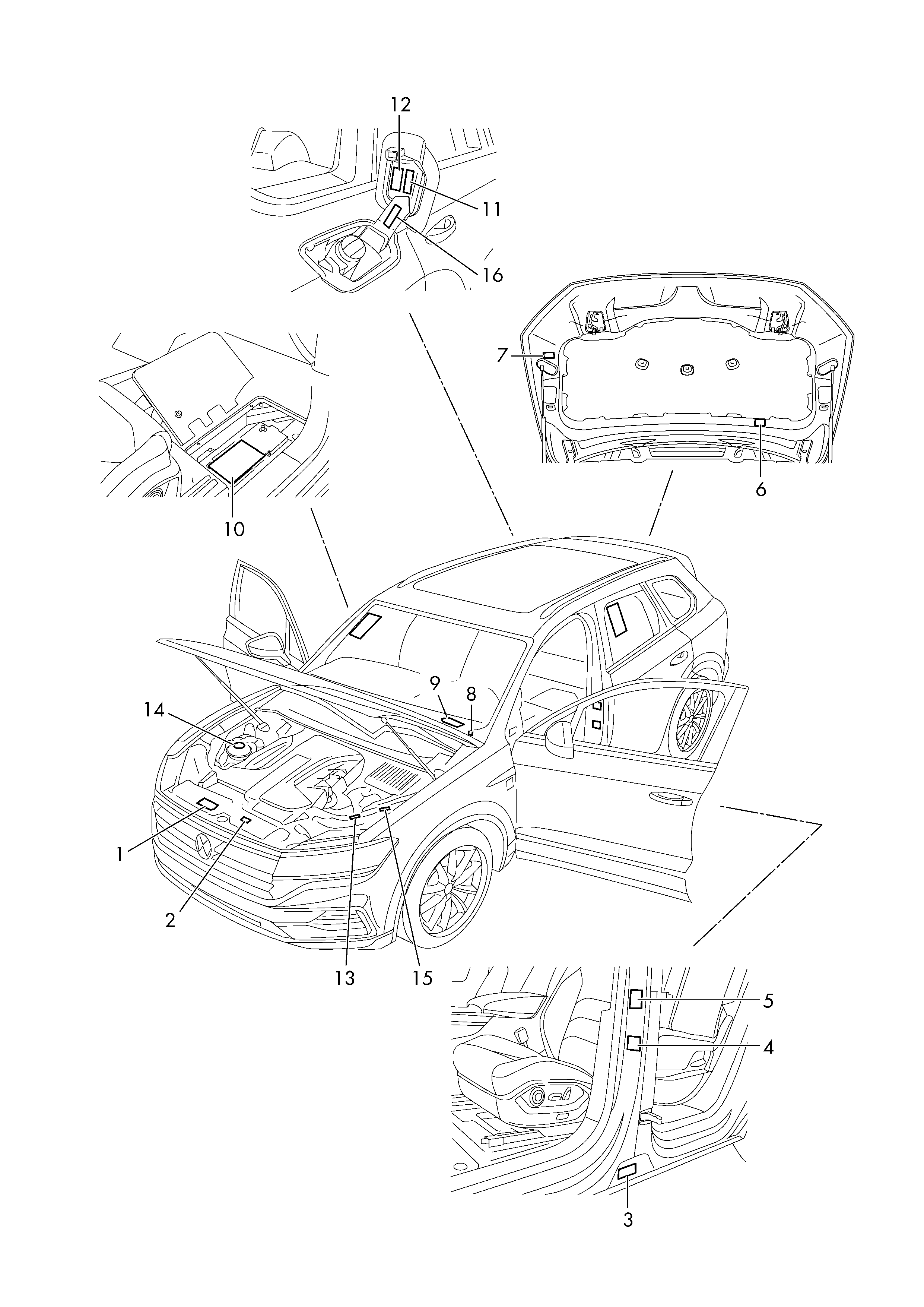 12
11
16
7
6
10
9
8
14
1
2
13
15
5
4
3