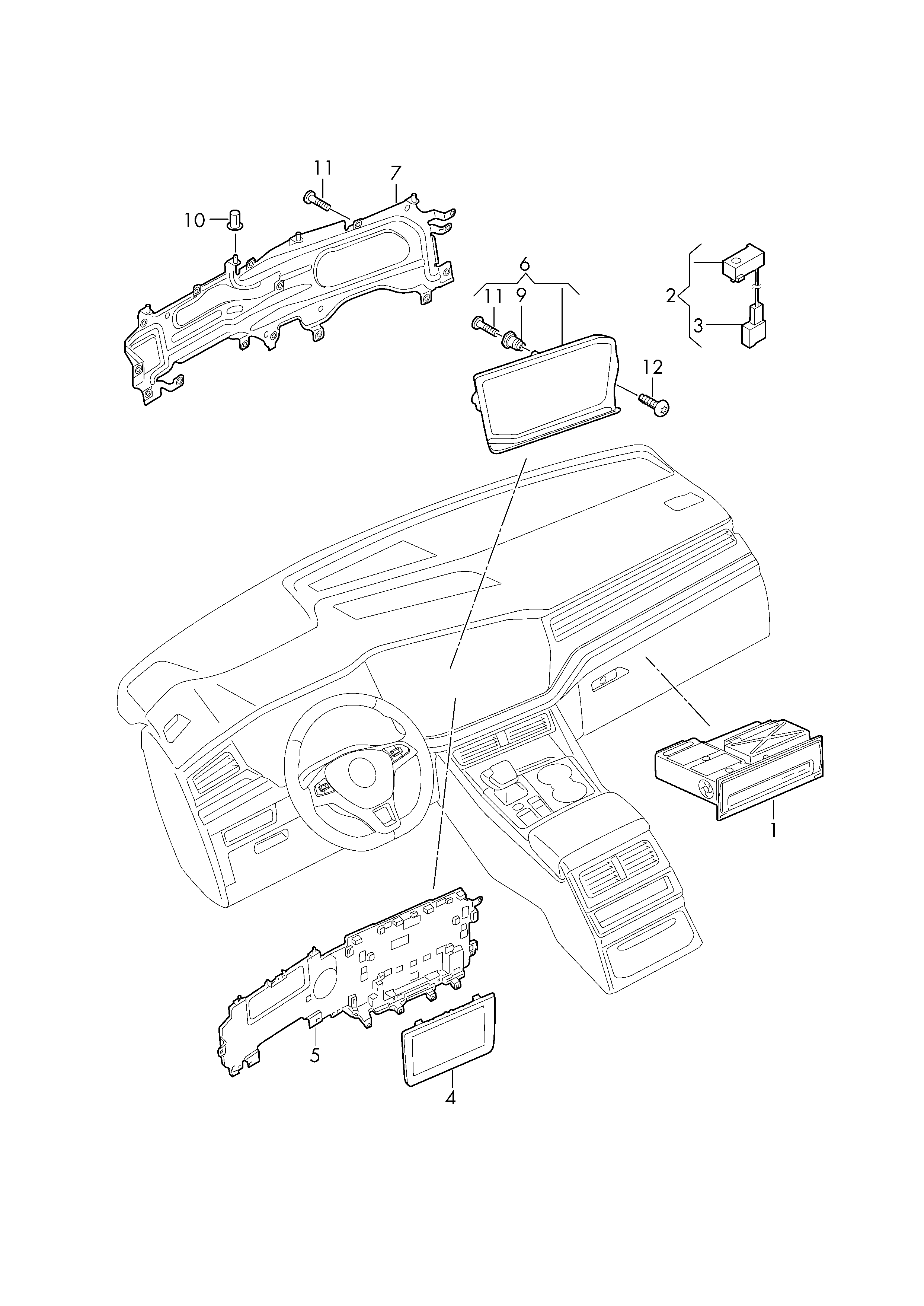 11
7
10
6
11
9
2
3
12
1
5
4