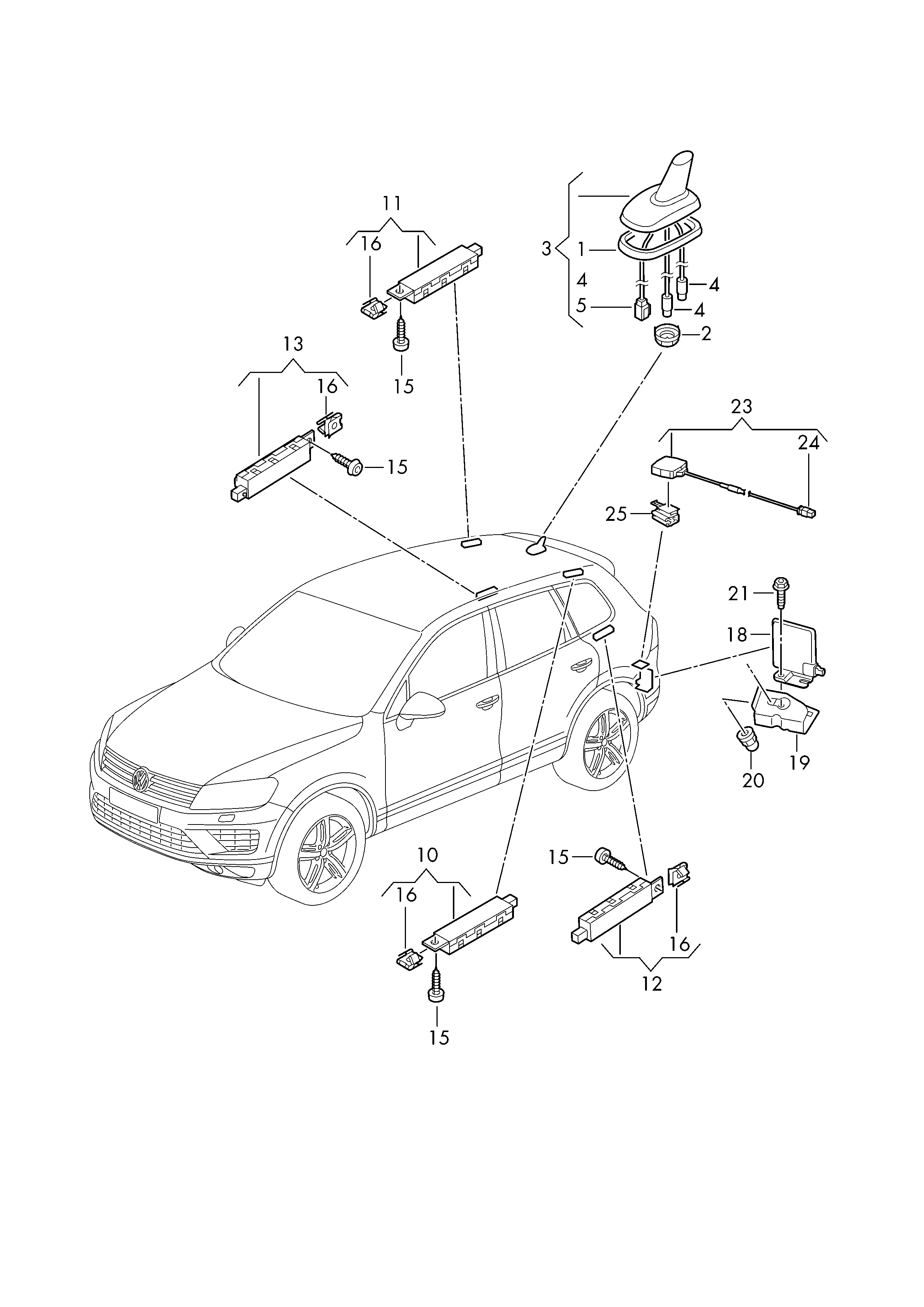 11
16
15
3
1
4
5
4
4
2
13
16
15
23
24
25
21
18
19
20
10
16
15
15
16
12