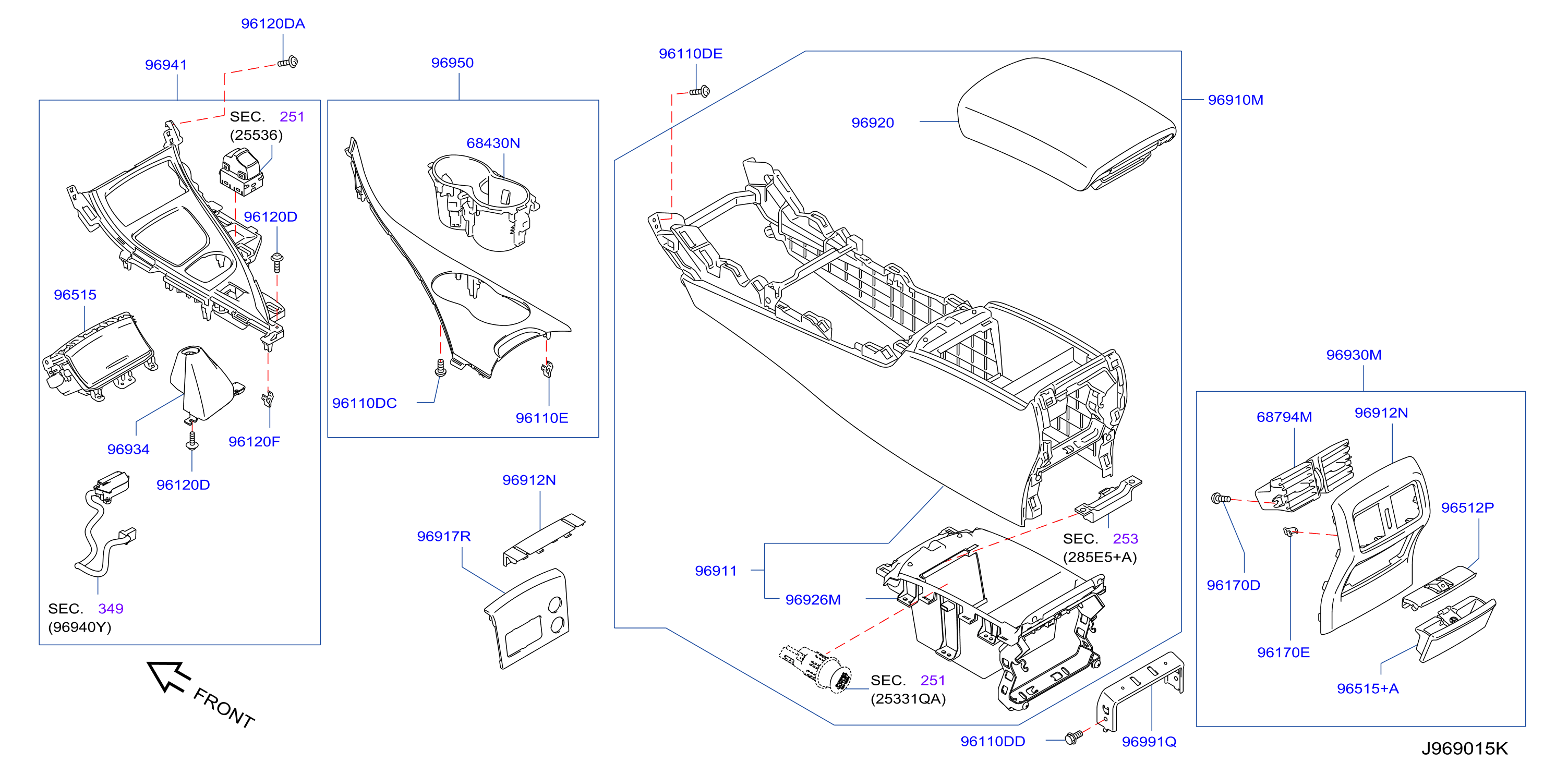 96120DA
96941
SEC. 251
(25536)
96120D
96515
96934
96120F
96120D
SEC. 349
(96940Y)
FRONT
96950
68430N
96110DC
96110E
96912N
96917R
96110DE
96920
96910M
96911
96926M
SEC. 253
(285E5+A)
SEC. 251
(25331QA)
96110DD
96991Q
96930M
68794M
96912N
96512P
96170D
96170E
96515+A
J969015K