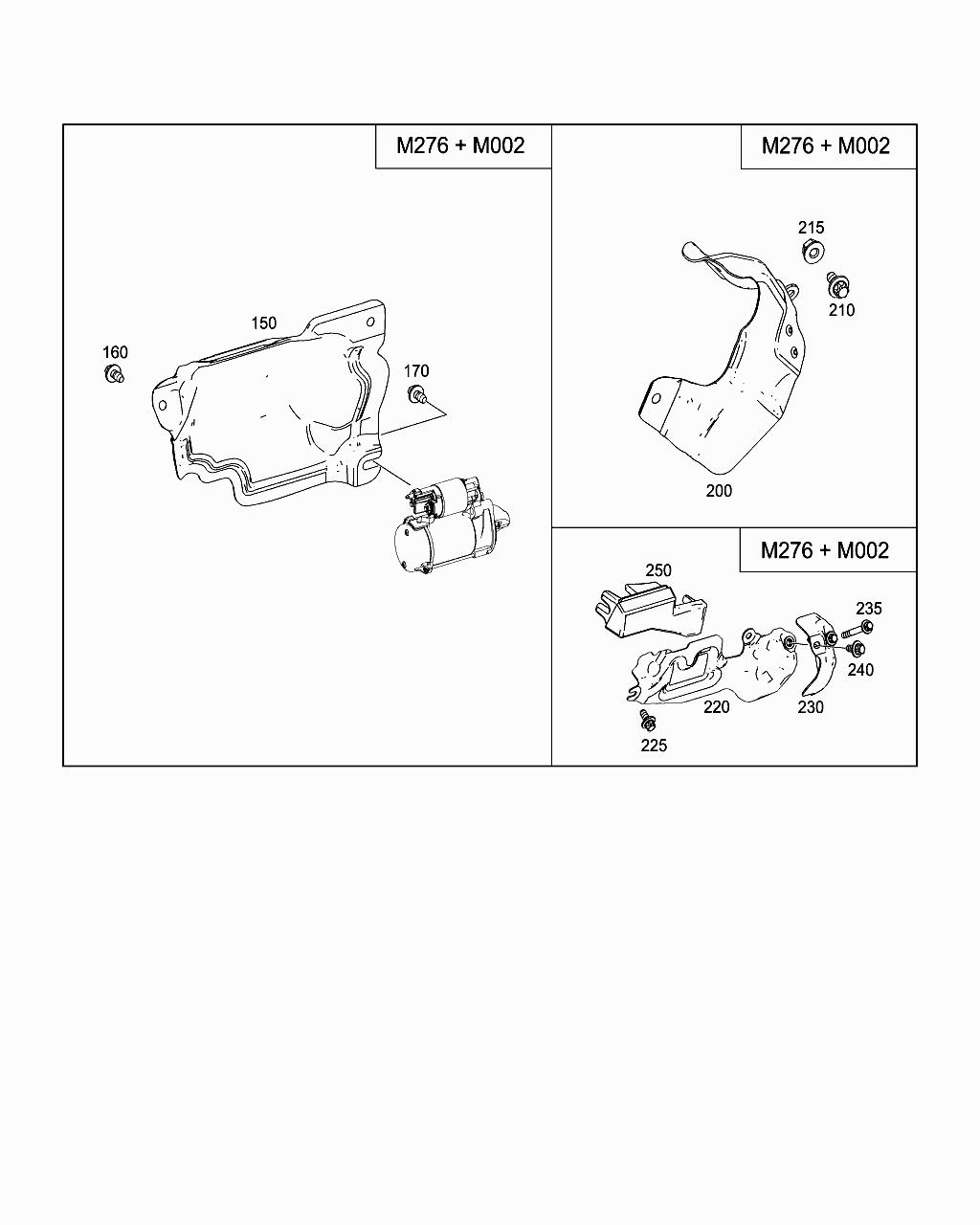 M276 + M002

150

160

170

M276 + M002

215

210

200

M276 + M002

250

235

240

220

230

225