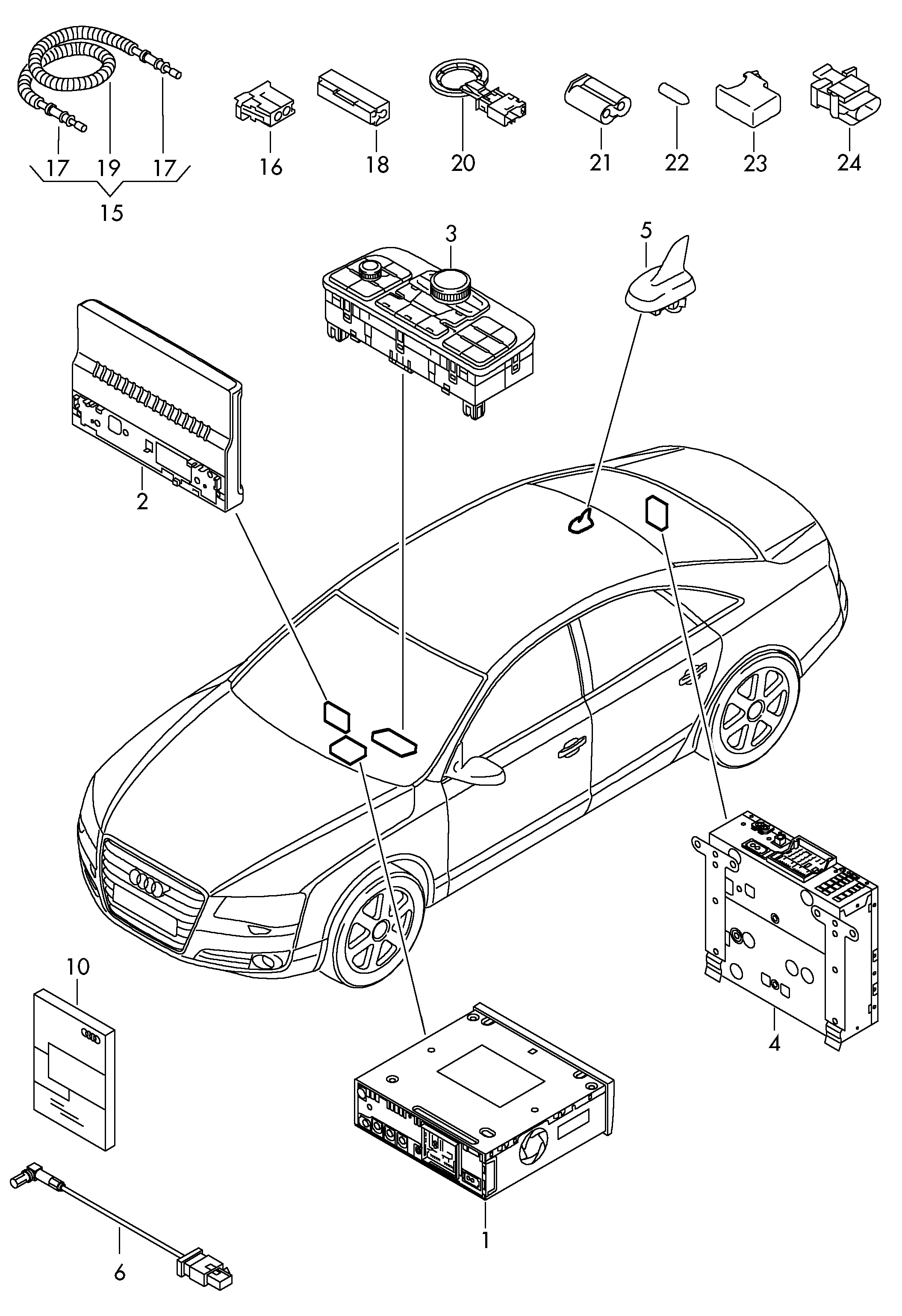 17
19
17
15
16
18
20
21
22
23
24
3
5
2
10
4
1
6