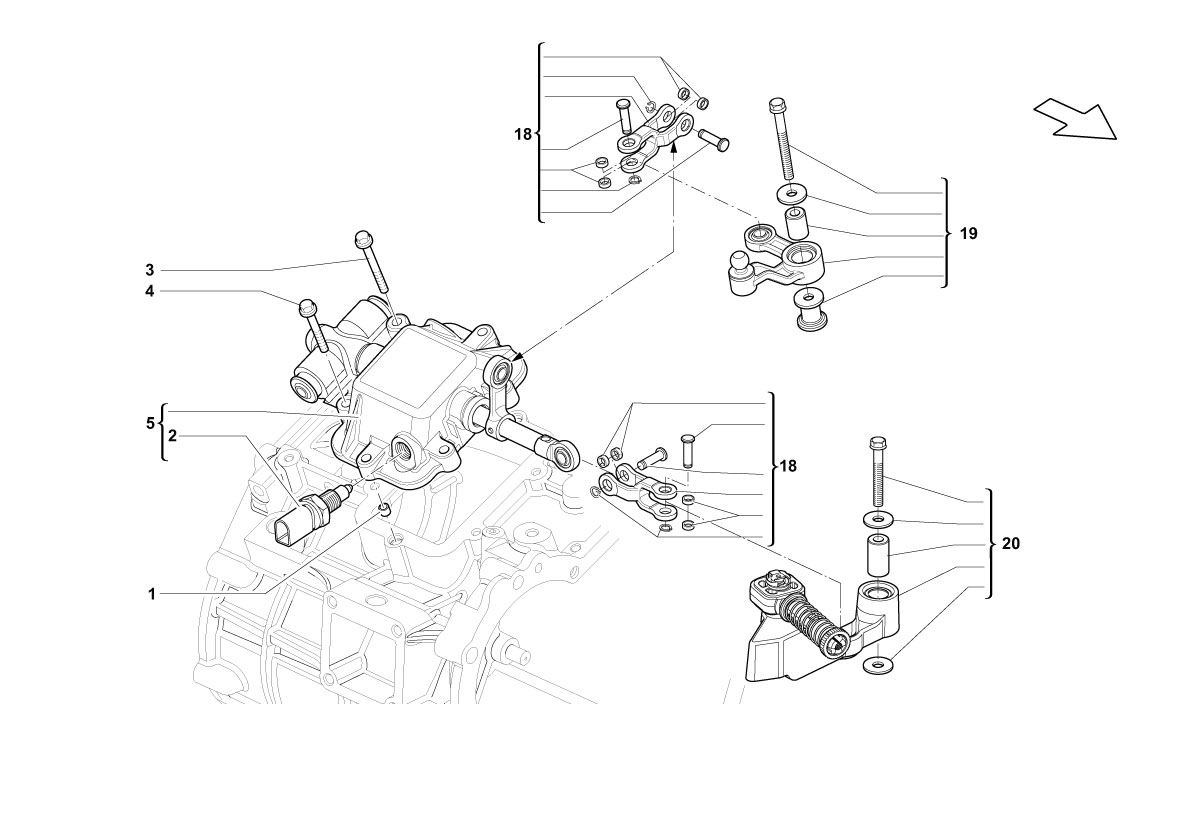 18
19
3
4
5
2
18
20
1