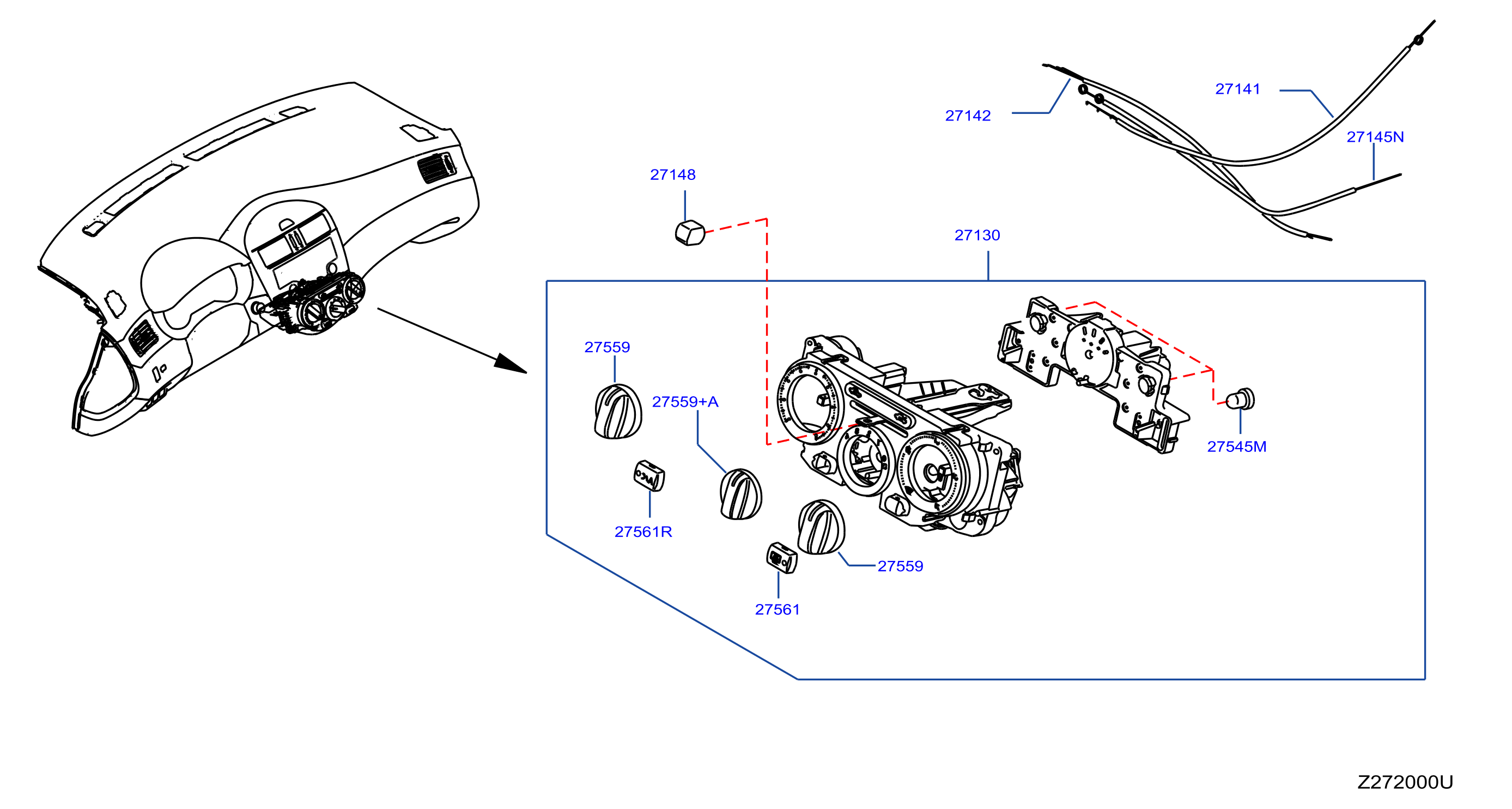 27141
27142
27145N
27148
27130
27559
27559+A
27545M
27561R
27559
27561
Z272000U