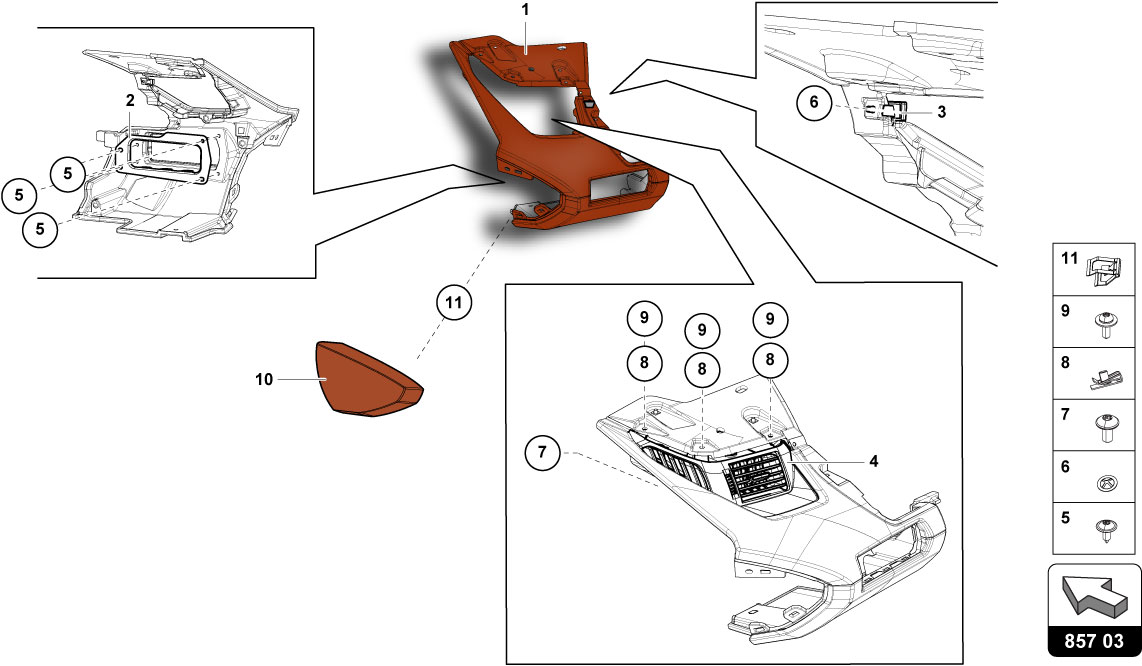 1
2
5
5
5
6
3
11
10
9
9
9
8
8
8
7
4
11
9
8
7
6
5
857 03