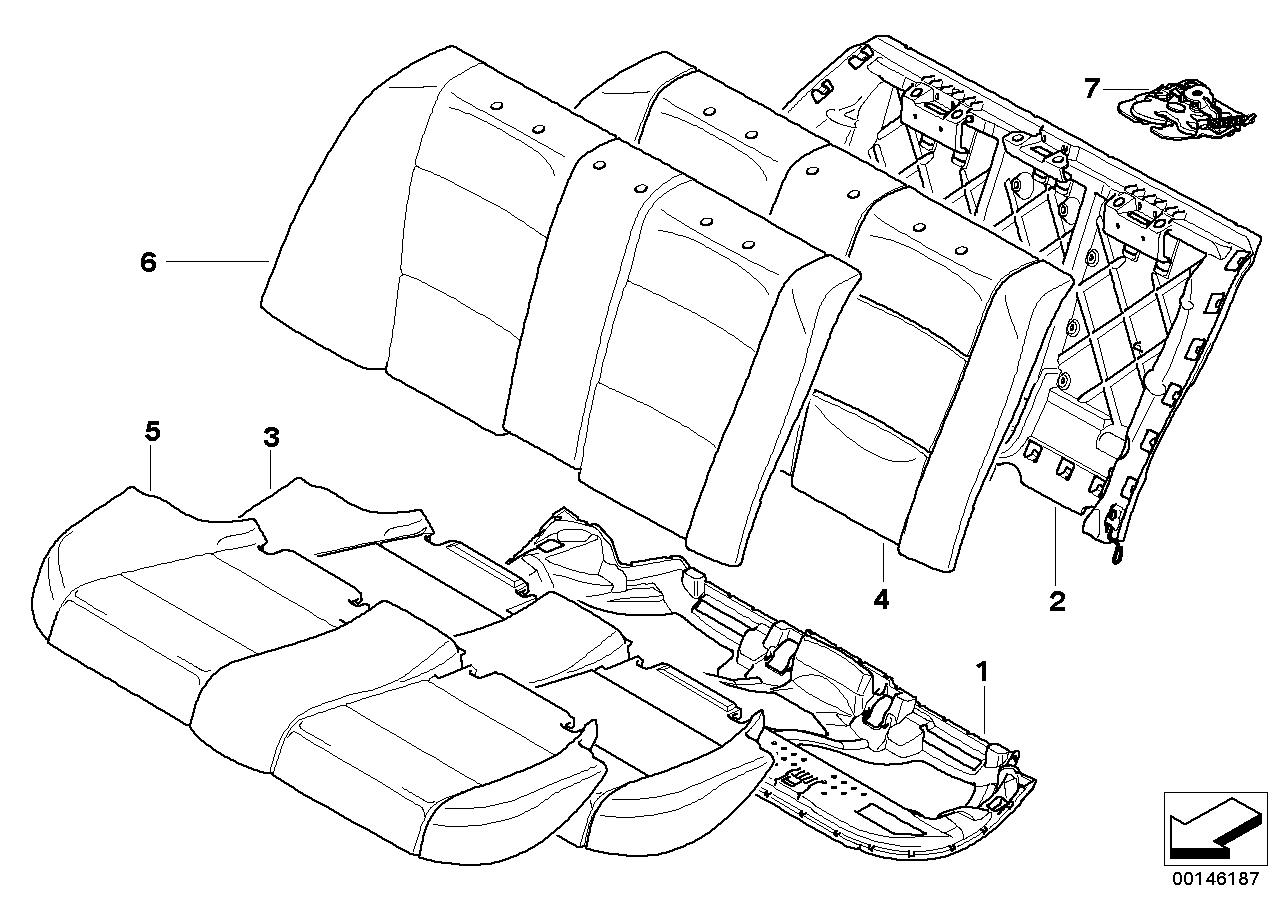 7
6
5
3
4
2
1
00146187