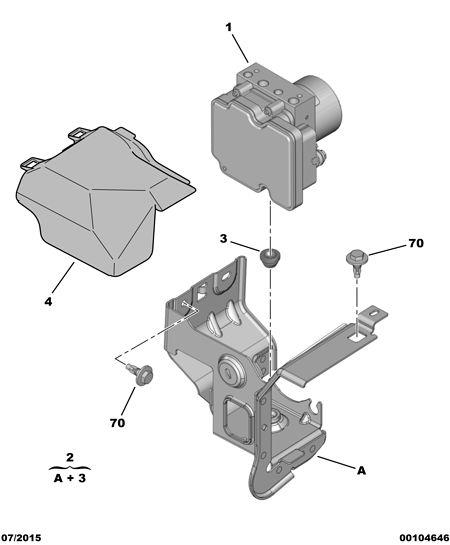 1

3

70

4

70

2
A + 3

A

07/2015

00104646