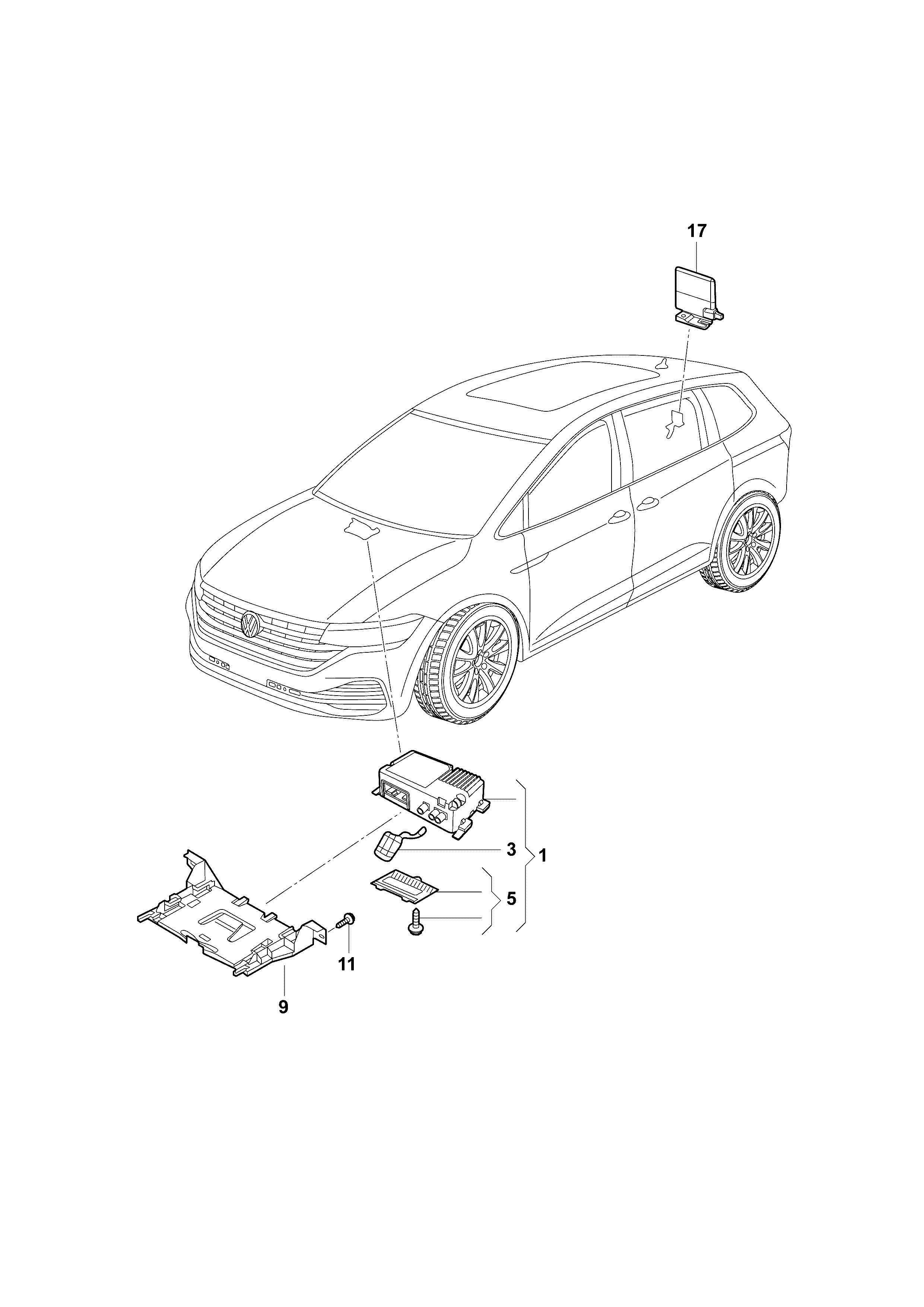 17

3

1

5

11

9