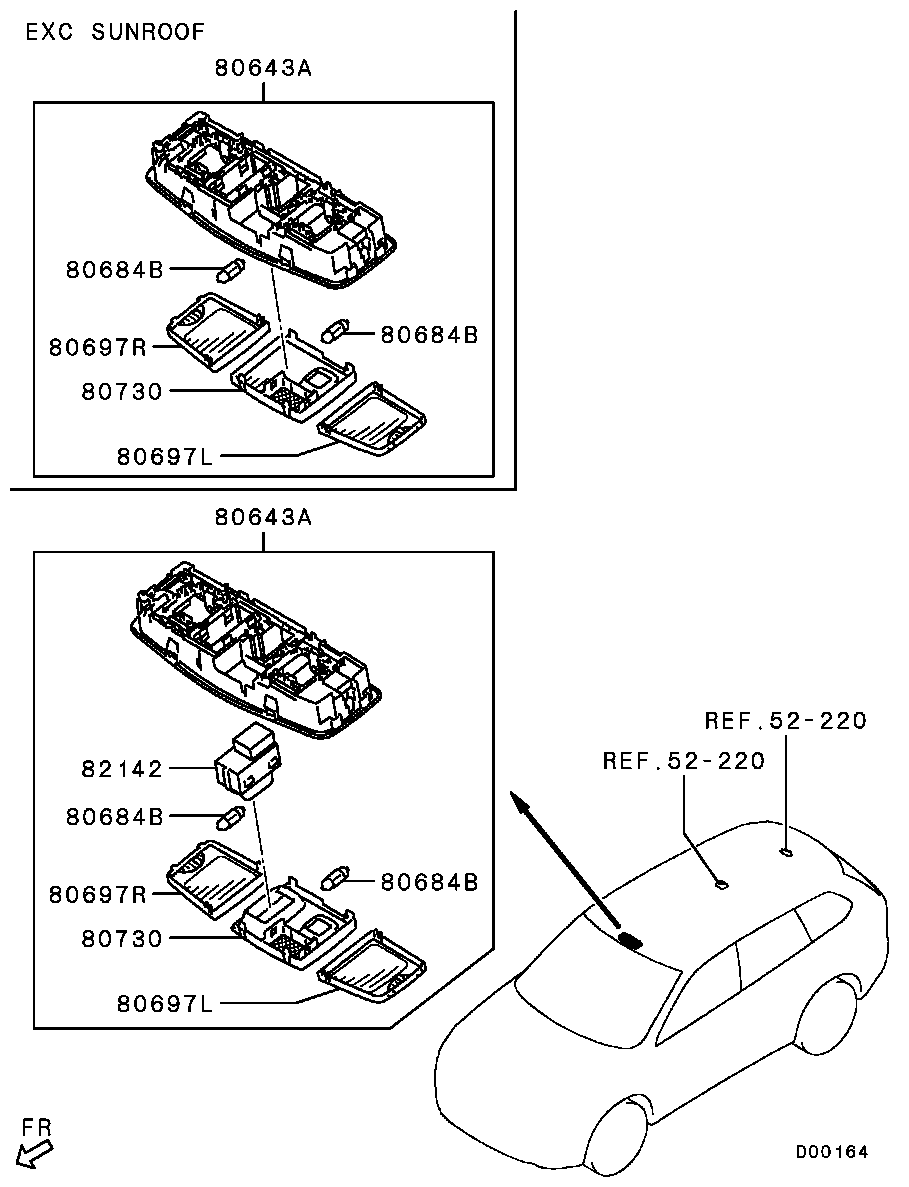 EXC SUNROOF

80643A

80684B
80684B
80697R
80730
80697L

80643A

82142
80684B
80684B
80697R
80730
80697L

REF.52-220
REF.52-220

FR

D00164